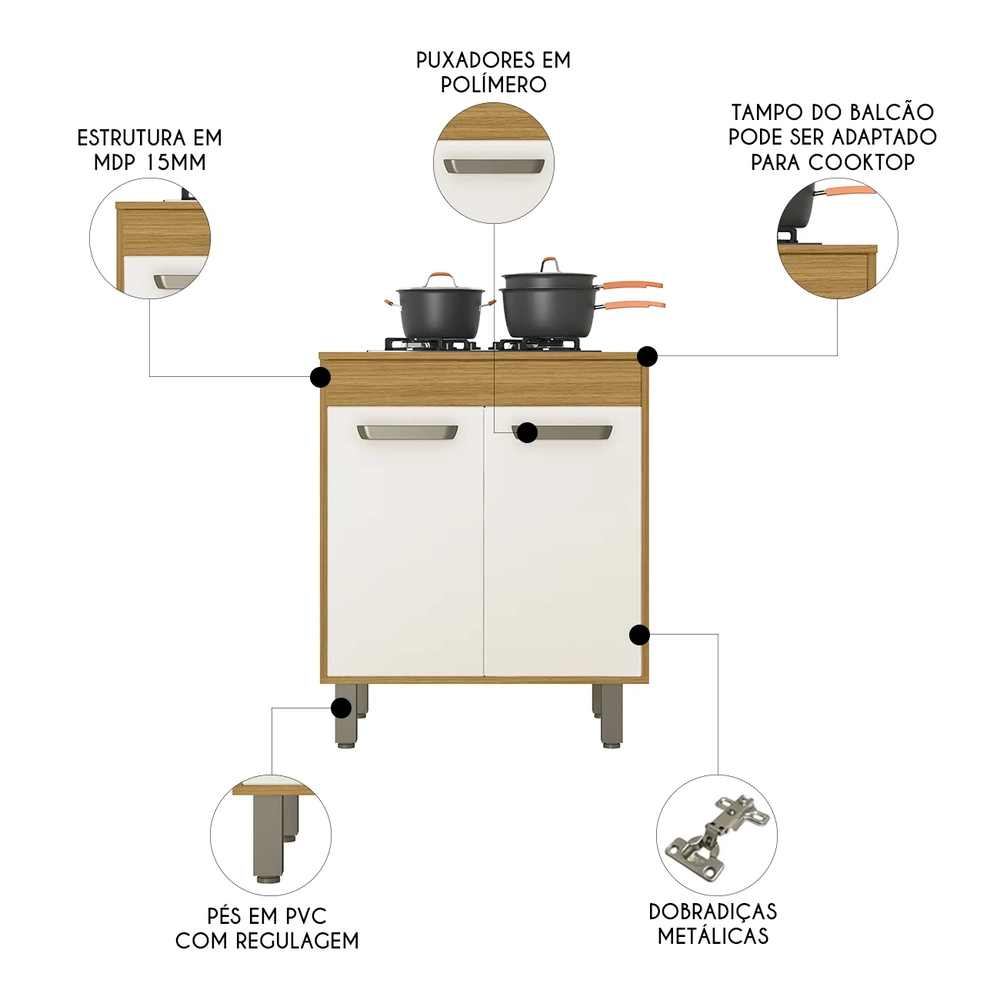 PUXADORES EM POLÍMERO

ESTRUTURA EM MDP 15MM

TAMPO DO BALCÃO PODE SER ADAPTADO PARA COOKTOP

PÉS EM PVC COM REGULAGEM

DOBRADIÇAS METÁLICAS