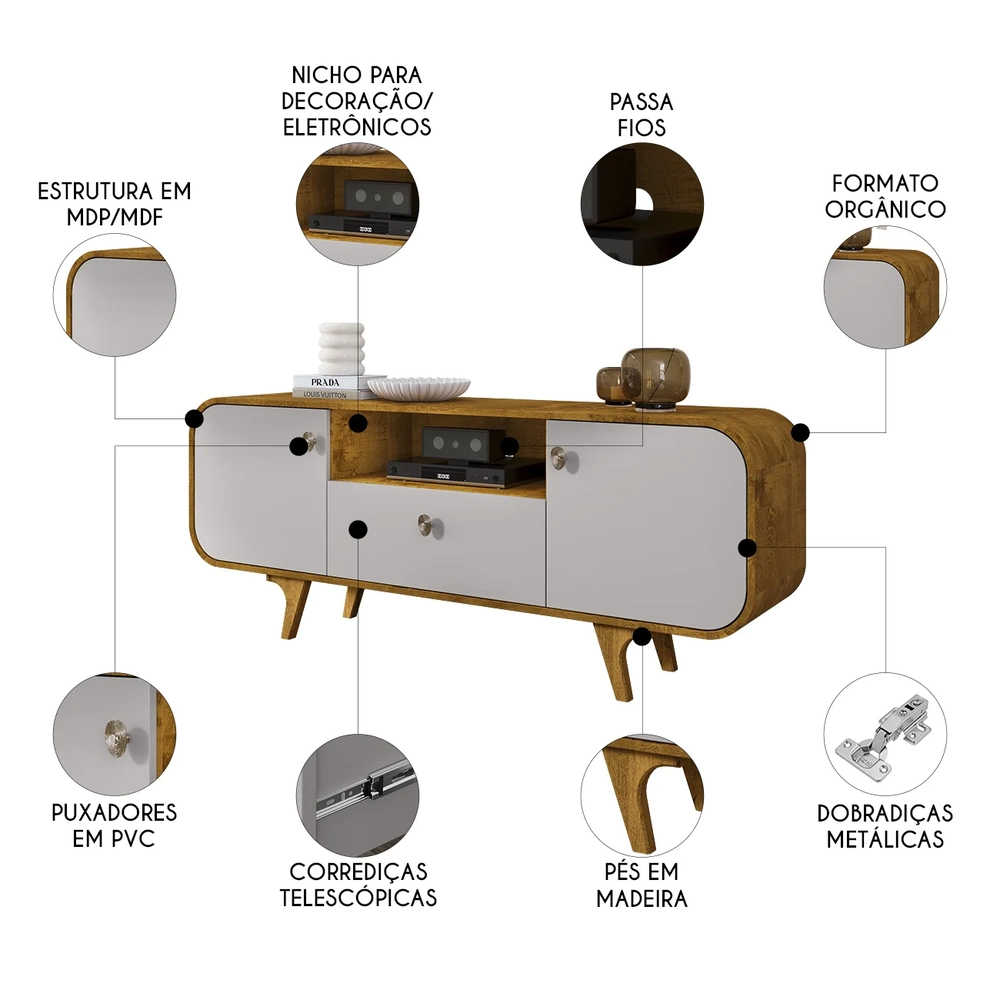 NICHO PARA DECORAÇÃO/ ELETRÔNICOS

PASSA FIOS

ESTRUTURA EM MDP/MDF

FORMATO ORGÂNICO

PRADA
LOUIS VUITTON

PUXADORES EM PVC

CORREDIÇAS TELESCÓPICAS

PÉS EM MADEIRA

DOBRADIÇAS METÁLICAS