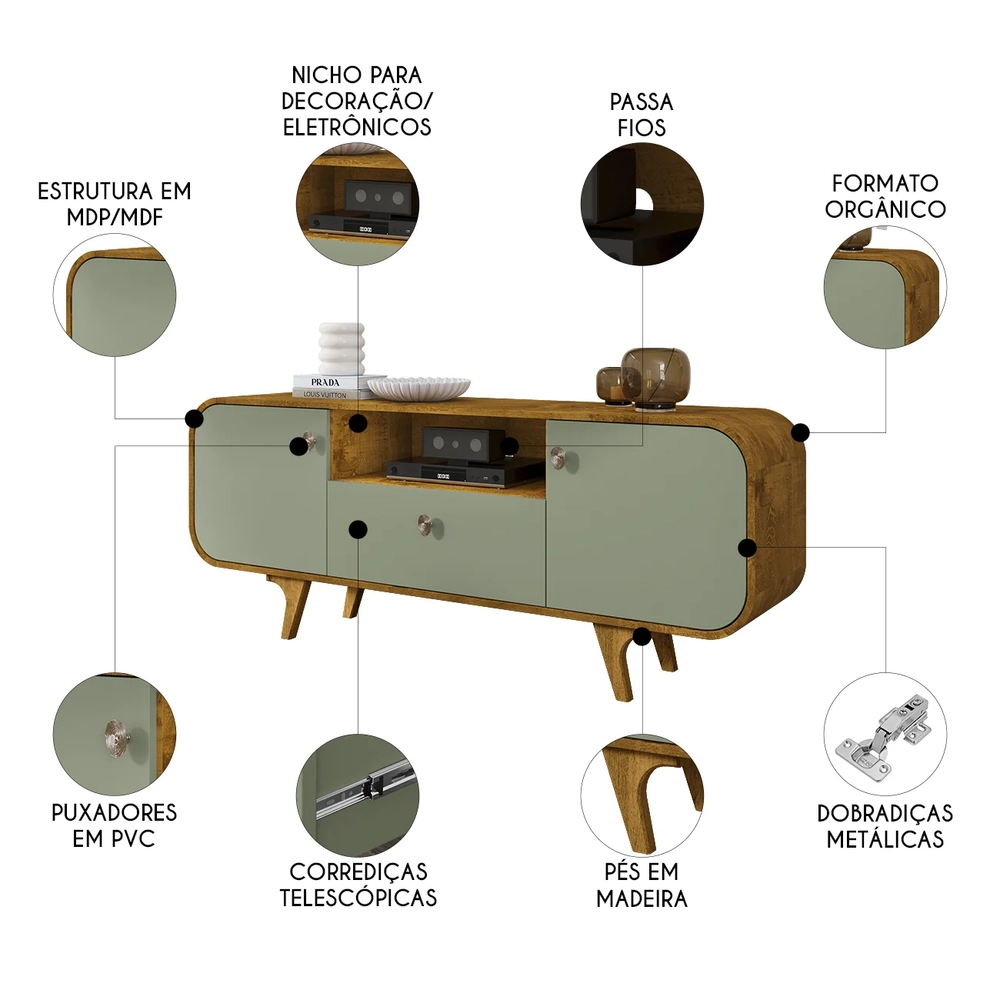 NICHO PARA DECORAÇÃO/ ELETRÔNICOS

PASSA FIOS

ESTRUTURA EM MDP/MDF

FORMATO ORGÂNICO

PRADA

LOUIS VUITTON

PUXADORES EM PVC

CORREDIÇAS TELESCÓPICAS

PÉS EM MADEIRA

DOBRADIÇAS METÁLICAS