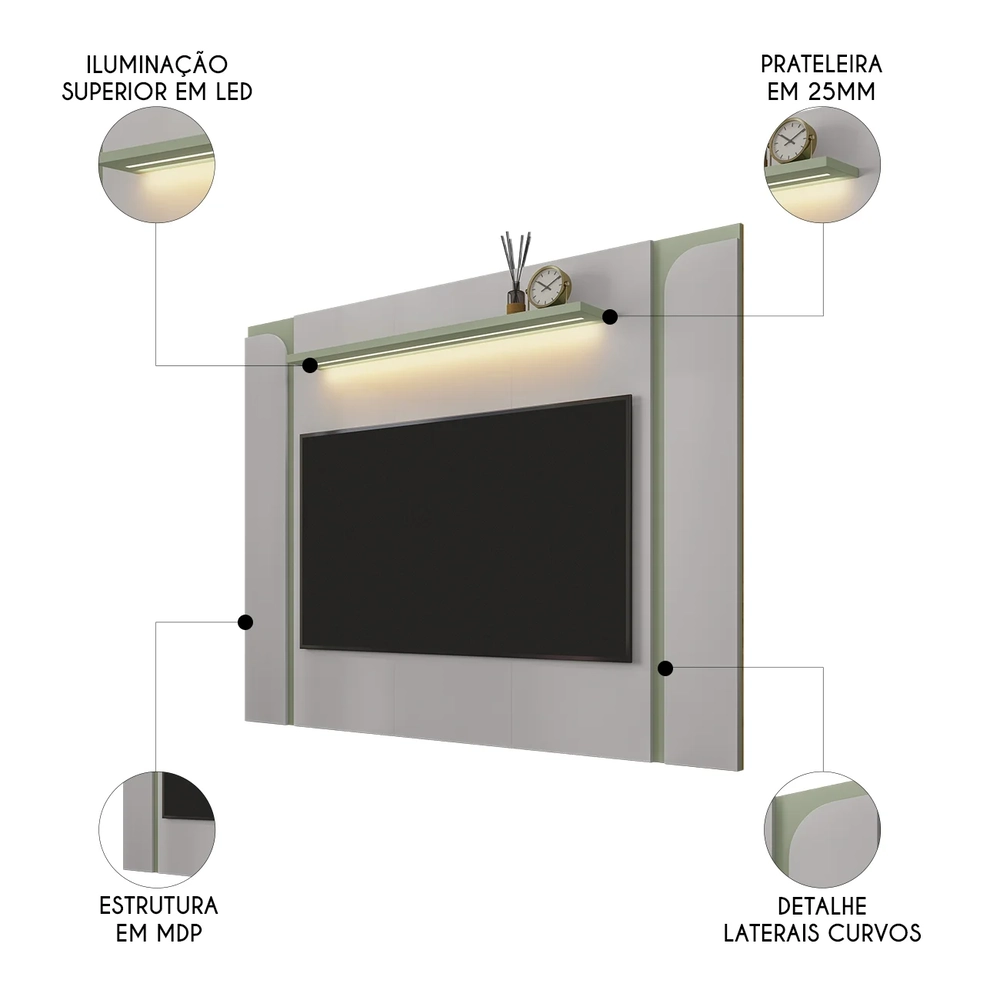 ILUMINAÇÃO SUPERIOR EM LED

PRATELEIRA EM 25MM

ESTRUTURA EM MDP

DETALHE LATERAIS CURVOS