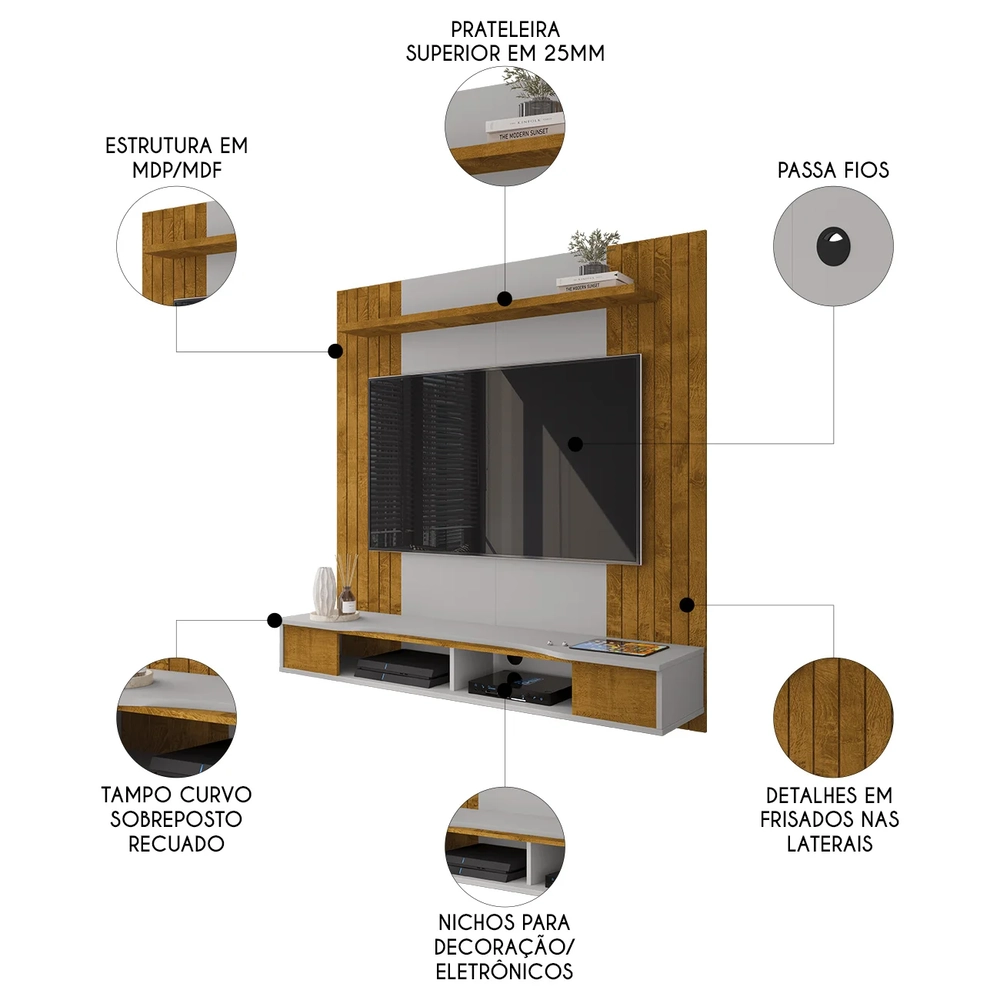 PRATELEIRA
SUPERIOR EM 25MM

THE MODERN SUNSET

ESTRUTURA EM
MDP/MDF

PASSA FIOS

THE MODERN SUNSET

TAMPO CURVO
SOBREPOSTO
RECUADO

DETALHES EM
FRISADOS NAS
LATERAIS

NICHOS PARA
DECORAÇÃO/
ELETRÔNICOS