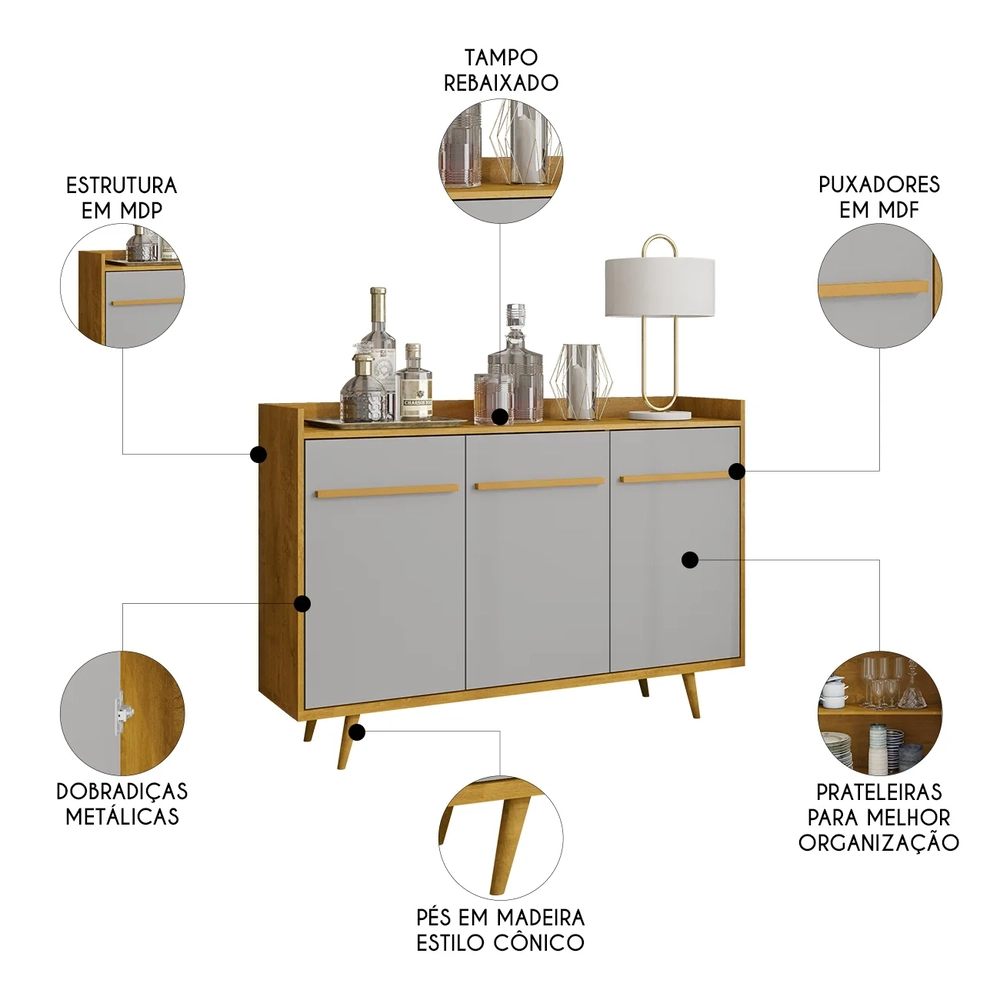 TAMPO
REBAIXADO

ESTRUTURA
EM MDP

PUXADORES
EM MDF

DOBRADIÇAS
METÁLICAS

PRATELEIRAS
PARA MELHOR
ORGANIZAÇÃO

PÉS EM MADEIRA
ESTILO CÔNICO