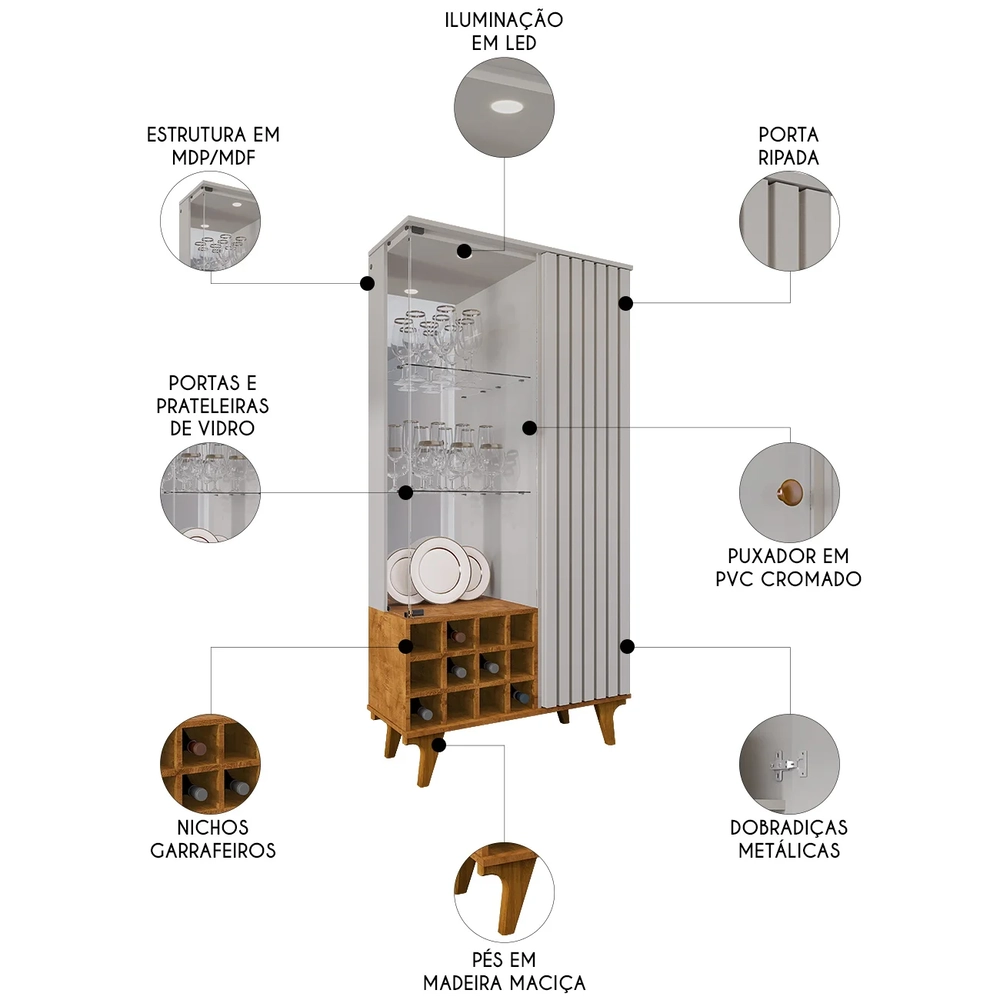 ILUMINAÇÃO
EM LED

ESTRUTURA EM
MDP/MDF

PORTA
RIPADA

PORTAS E
PRATELEIRAS
DE VIDRO

PUXADOR EM
PVC CROMADO

NICHOS
GARRAFEIROS

DOBRADIÇAS
METÁLICAS

PÉS EM
MADEIRA MACIÇA