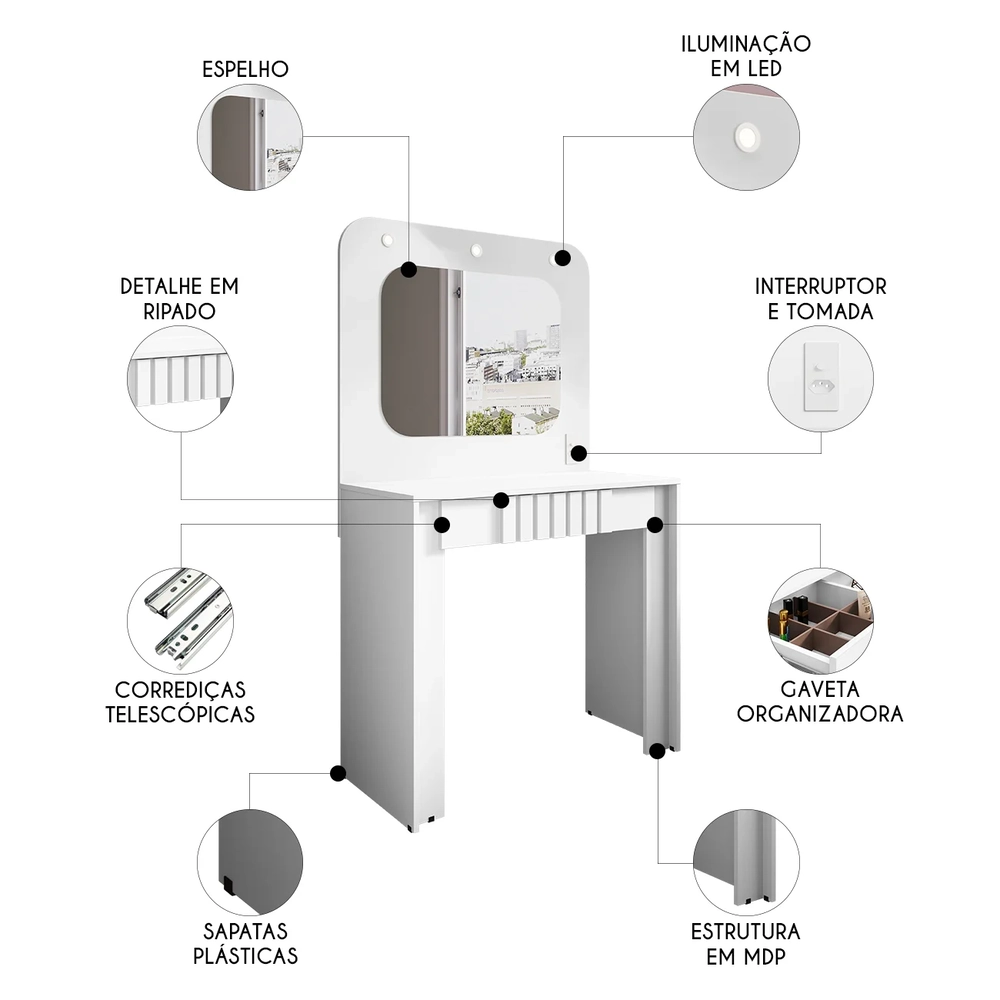 ESPELHO

ILUMINAÇÃO
EM LED

DETALHE EM
RIPADO

INTERRUPTOR
E TOMADA

CORREDIÇAS
TELESCÓPICAS

GAVETA
ORGANIZADORA

SAPATAS
PLÁSTICAS

ESTRUTURA
EM MDP