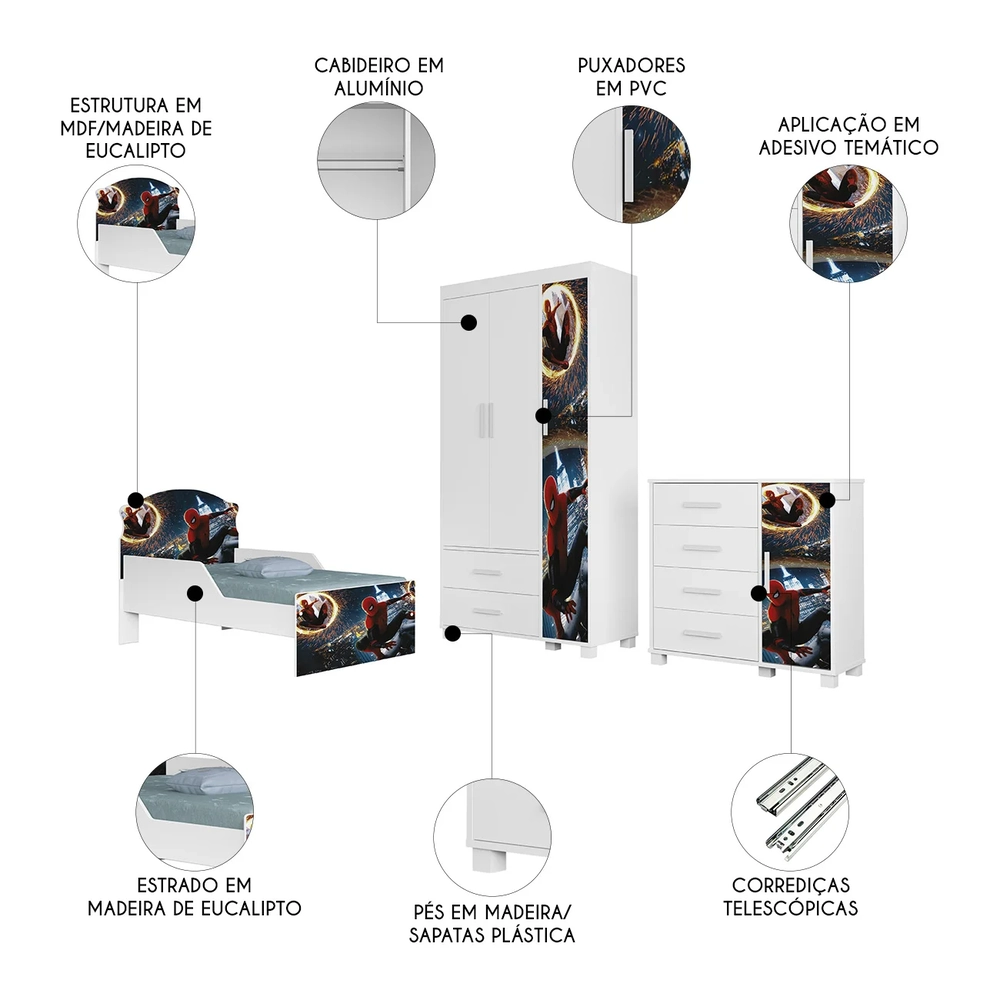 ESTRUTURA EM MDF/MADEIRA DE EUCALIPTO

CABIDEIRO EM ALUMÍNIO

PUXADORES EM PVC

APLICAÇÃO EM ADESIVO TEMÁTICO

ESTRADO EM MADEIRA DE EUCALIPTO

PÉS EM MADEIRA/ SAPATAS PLÁSTICA

CORREDIÇAS TELESCÓPICAS