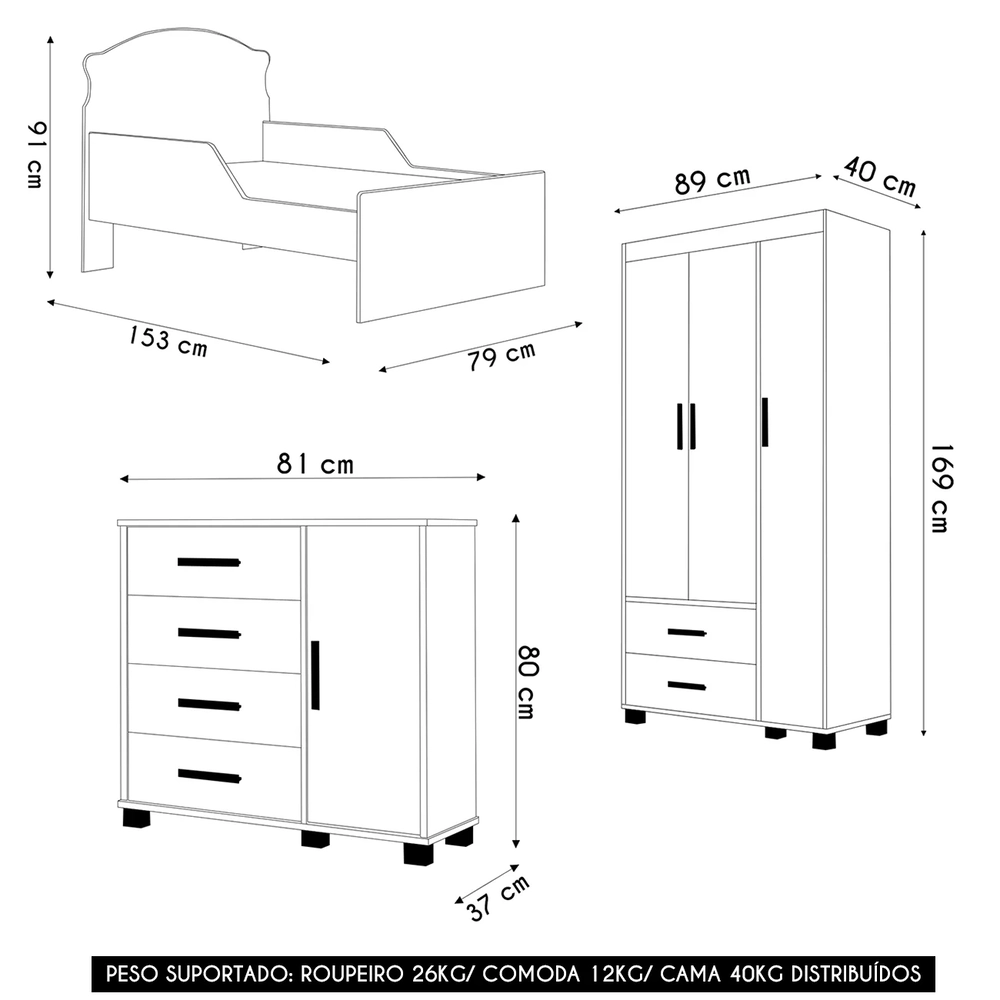 91 cm

153 cm

79 cm

89 cm

40 cm

169 cm

81 cm

80 cm

37 cm

PESO SUPORTADO: ROUPEIRO 26KG/ COMODA 12KG/ CAMA 40KG DISTRIBUÍDOS