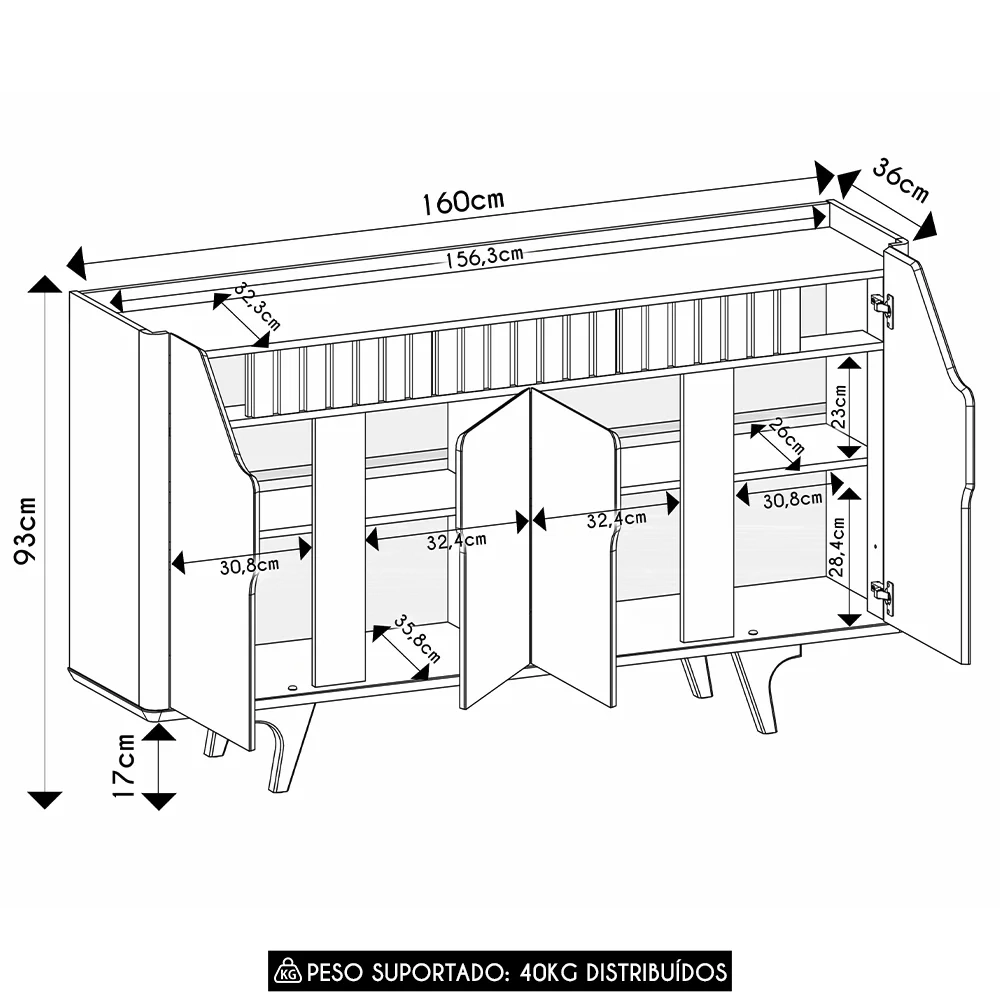 160cm
36cm
156,3cm
32,3cm
93cm
23cm
26cm
30,8cm
32,4cm
32,4cm
30,8cm
28,4cm
35,8cm
17cm
KG PESO SUPORTADO: 40KG DISTRIBUÍDOS