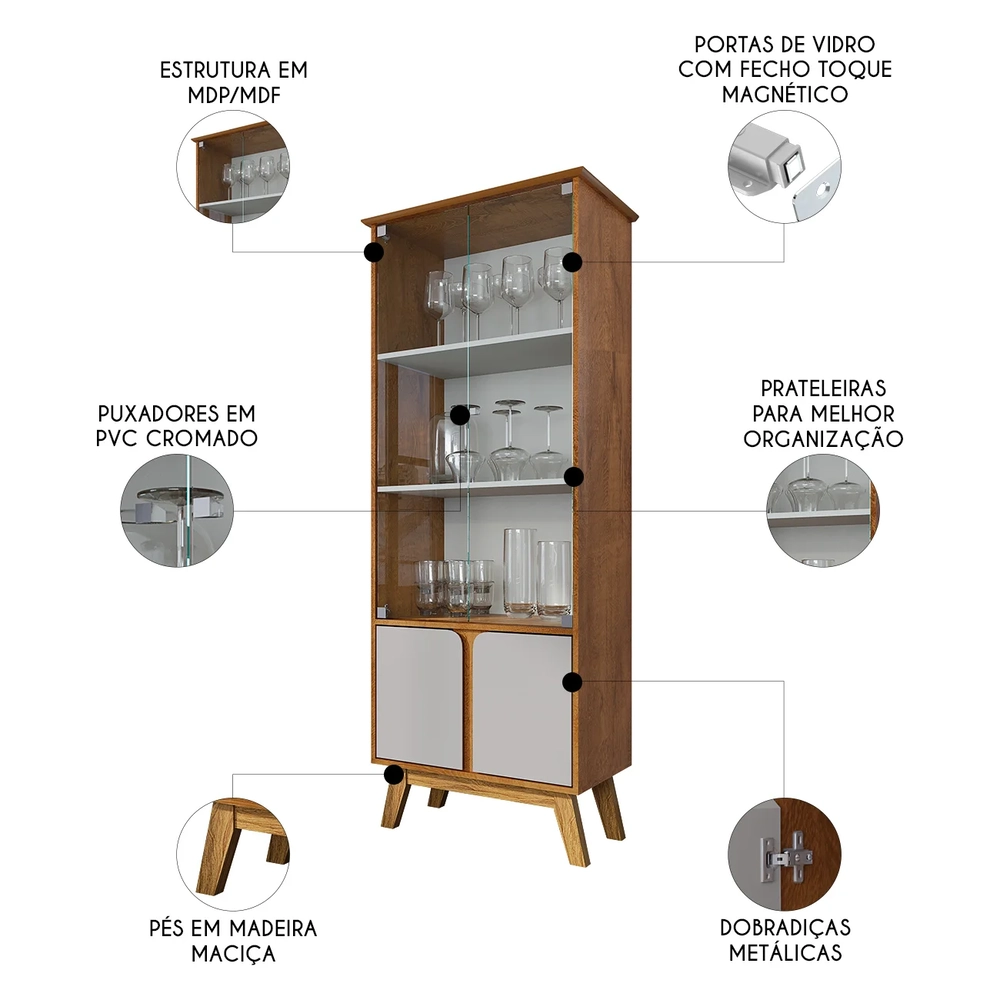 ESTRUTURA EM MDP/MDF

PORTAS DE VIDRO COM FECHO TOQUE MAGNÉTICO

PUXADORES EM PVC CROMADO

PRATELEIRAS PARA MELHOR ORGANIZAÇÃO

PÉS EM MADEIRA MACIÇA

DOBRADIÇAS METÁLICAS