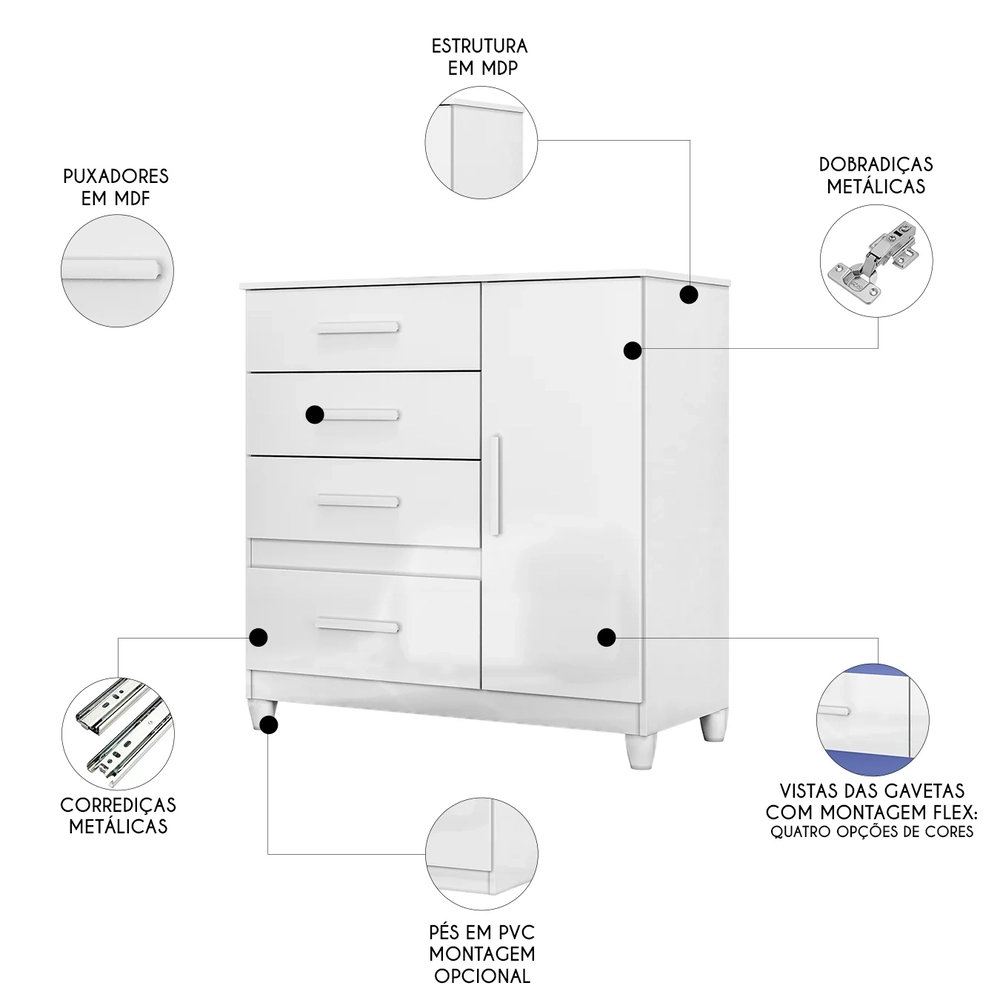 ESTRUTURA
EM MDP

PUXADORES
EM MDF

DOBRADIÇAS
METÁLICAS

CORREDIÇAS
METÁLICAS

VISTAS DAS GAVETAS
COM MONTAGEM FLEX:
QUATRO OPÇÕES DE CORES

PÉS EM PVC
MONTAGEM
OPCIONAL