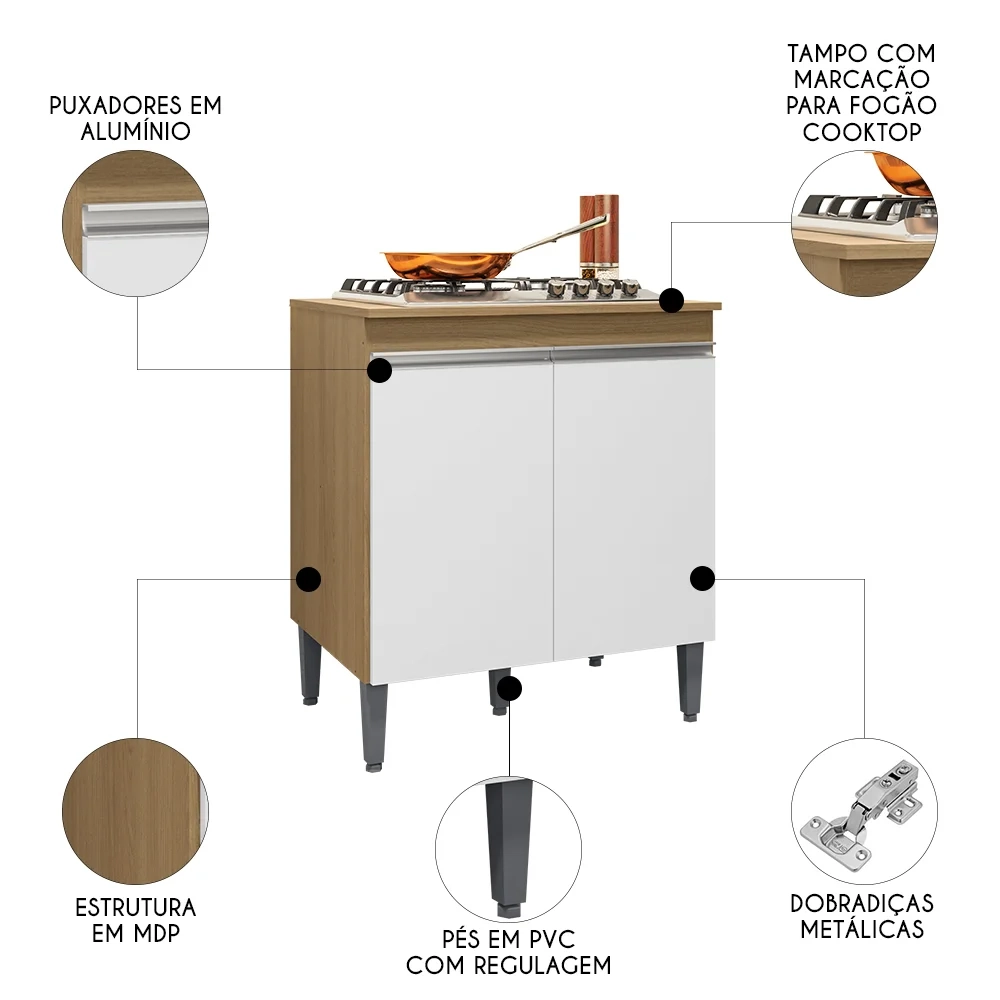 PUXADORES EM ALUMÍNIO

TAMPO COM MARCAÇÃO PARA FOGÃO COOKTOP

ESTRUTURA EM MDP

PÉS EM PVC COM REGULAGEM

DOBRADIÇAS METÁLICAS