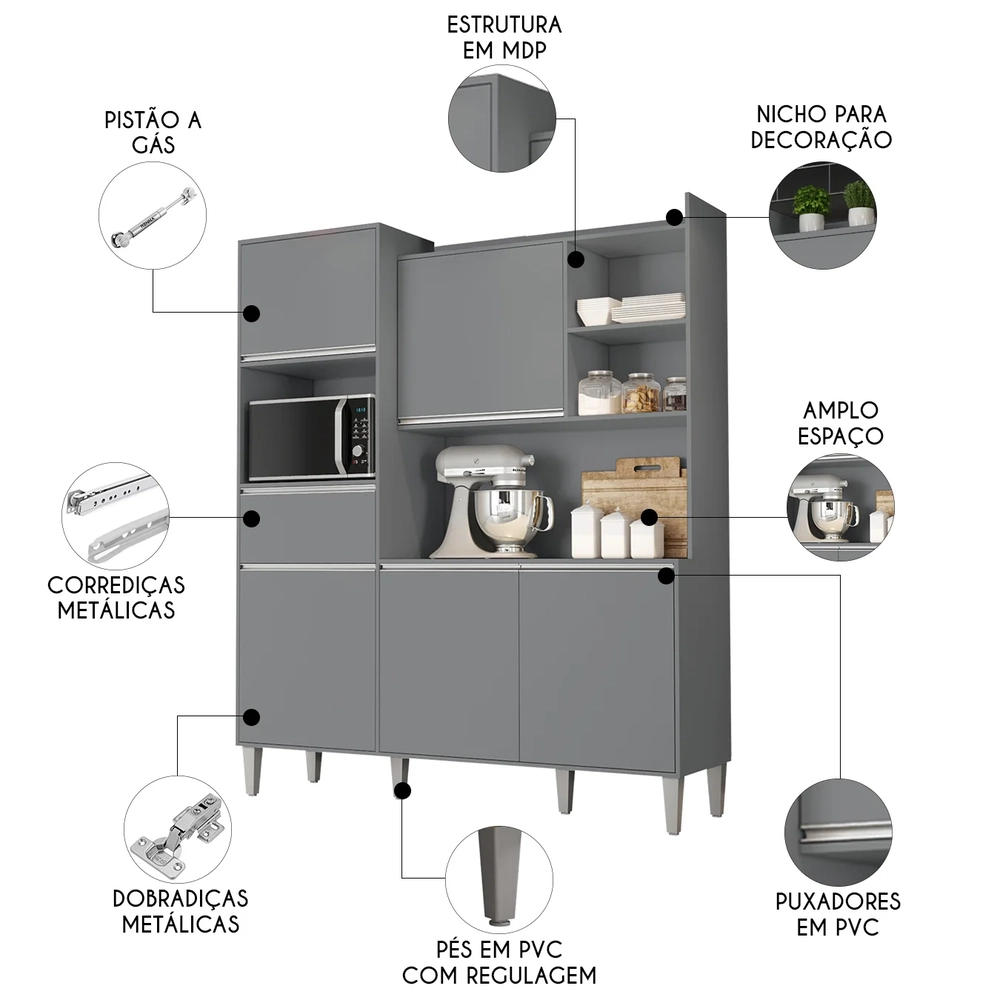 ESTRUTURA EM MDP

PISTÃO A GÁS

NICHO PARA DECORAÇÃO

AMPLO ESPAÇO

CORREDIÇAS METÁLICAS

DOBRADIÇAS METÁLICAS

PÉS EM PVC COM REGULAGEM

PUXADORES EM PVC