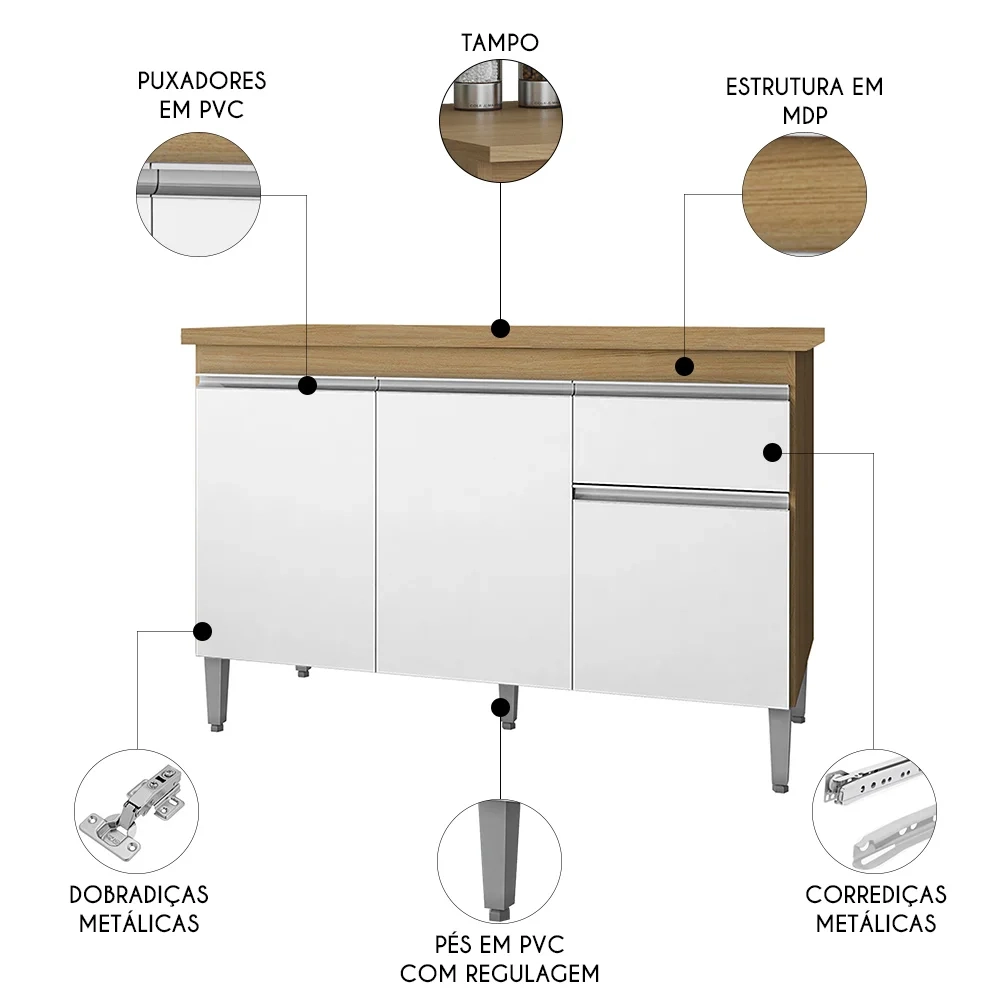 PUXADORES
EM PVC

TAMPO

ESTRUTURA EM
MDP

DOBRADIÇAS
METÁLICAS

PÉS EM PVC
COM REGULAGEM

CORREDIÇAS
METÁLICAS