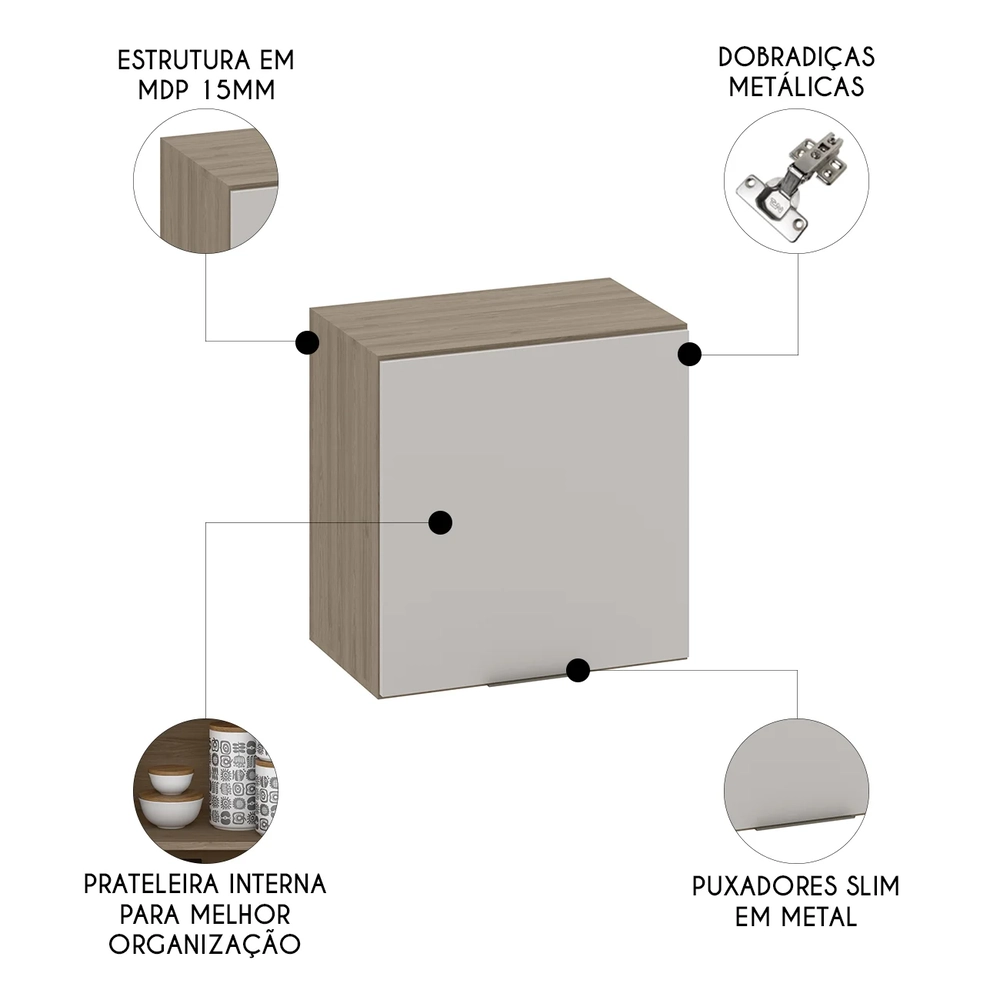 ESTRUTURA EM
MDP 15MM

DOBRADIÇAS
METÁLICAS

PRATELEIRA INTERNA
PARA MELHOR
ORGANIZAÇÃO

PUXADORES SLIM
EM METAL