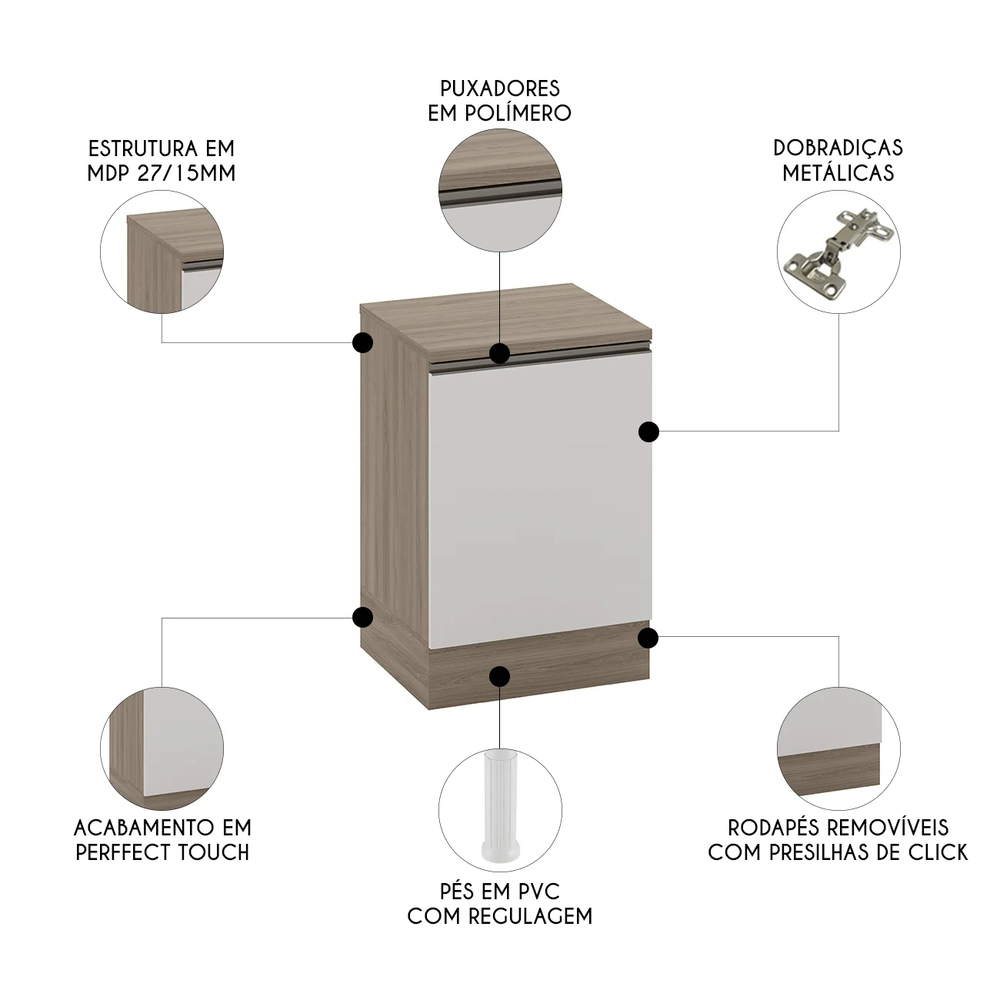 PUXADORES
EM POLÍMERO

ESTRUTURA EM
MDP 27/15MM

DOBRADIÇAS
METÁLICAS

ACABAMENTO EM
PERFFECT TOUCH

PÉS EM PVC
COM REGULAGEM

RODAPÉS REMOVÍVEIS
COM PRESILHAS DE CLICK