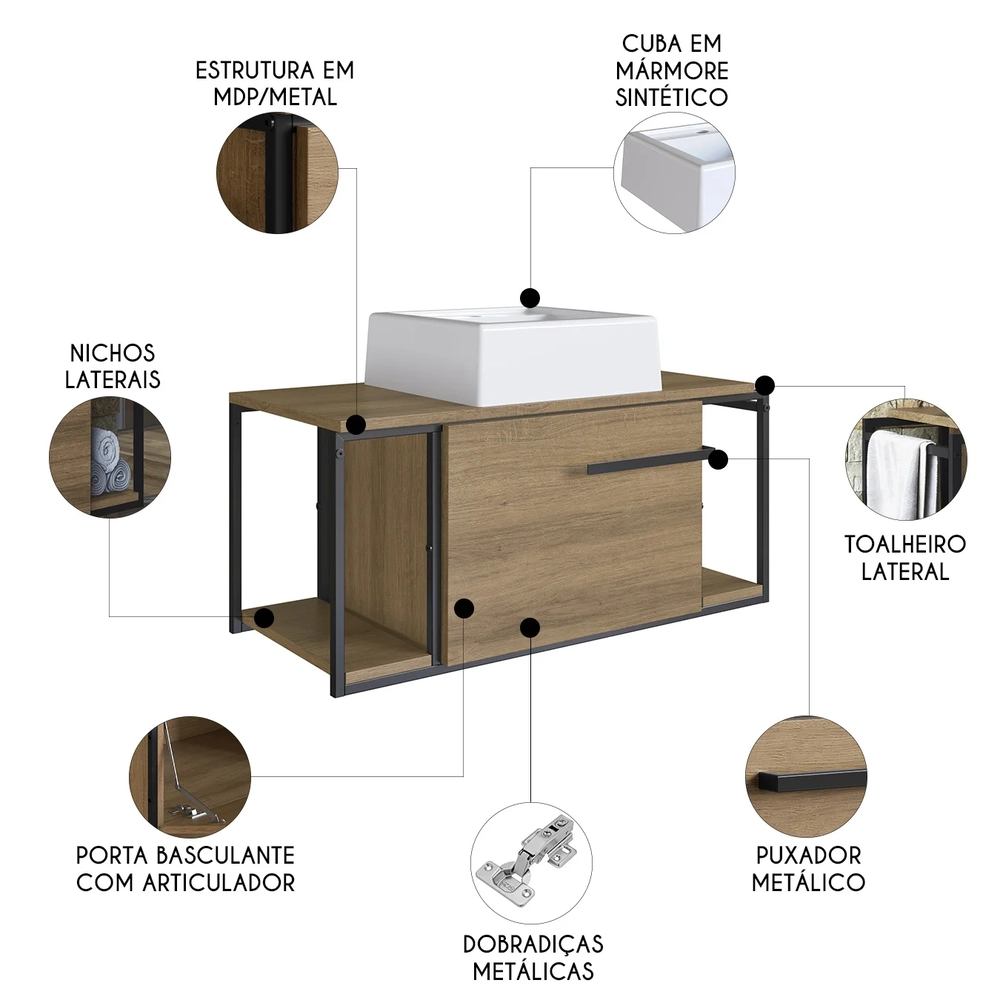 ESTRUTURA EM MDP/METAL

CUBA EM MÁRMORE SINTÉTICO

NICHOS LATERAIS

TOALHEIRO LATERAL

PORTA BASCULANTE COM ARTICULADOR

DOBRADIÇAS METÁLICAS

PUXADOR METÁLICO