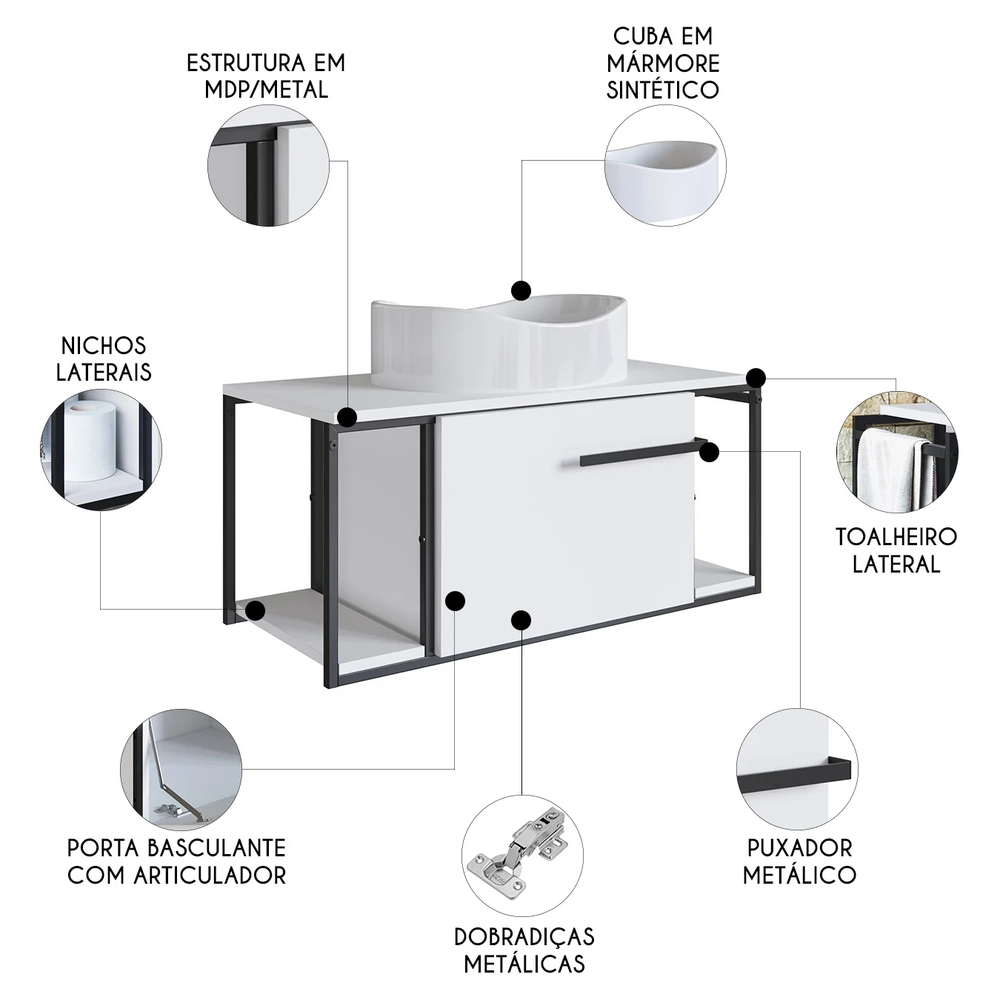 ESTRUTURA EM MDP/METAL

CUBA EM MÁRMORE SINTÉTICO

NICHOS LATERAIS

TOALHEIRO LATERAL

PORTA BASCULANTE COM ARTICULADOR

DOBRADIÇAS METÁLICAS

PUXADOR METÁLICO