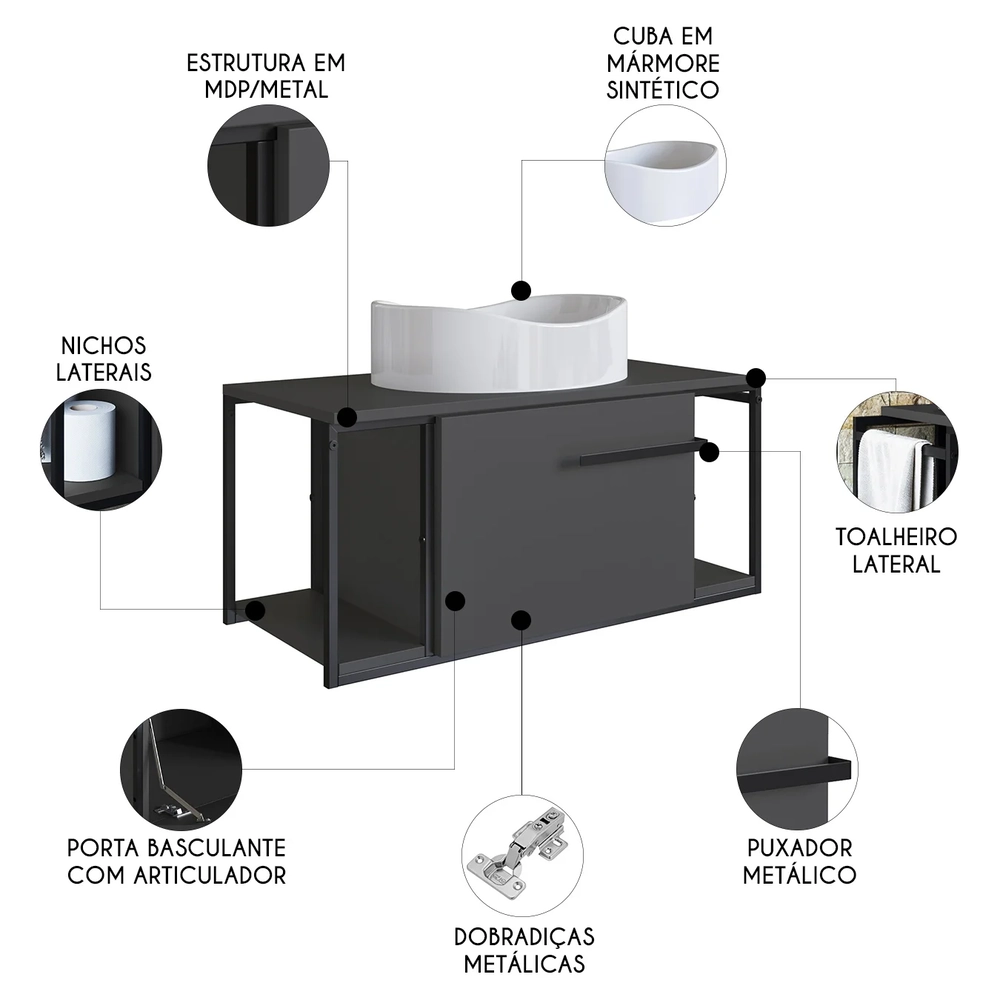 ESTRUTURA EM MDP/METAL

CUBA EM MÁRMORE SINTÉTICO

NICHOS LATERAIS

TOALHEIRO LATERAL

PORTA BASCULANTE COM ARTICULADOR

DOBRADIÇAS METÁLICAS

PUXADOR METÁLICO