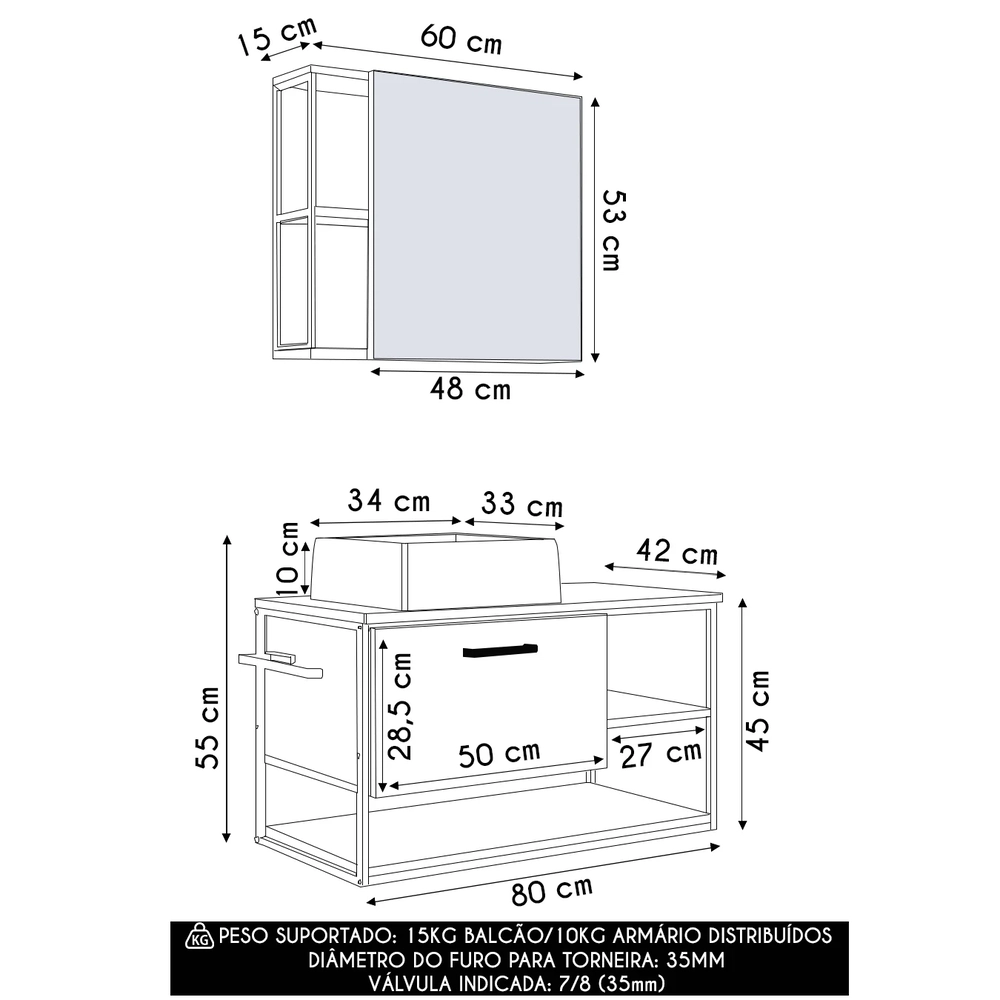 15 cm
60 cm
53 cm
48 cm

34 cm
33 cm
10 cm
42 cm
55 cm
28,5 cm
50 cm
27 cm
45 cm
80 cm

KG PESO SUPORTADO: 15KG BALCÃO/10KG ARMÁRIO DISTRIBUÍDOS
DIÂMETRO DO FURO PARA TORNEIRA: 35MM
VÁLVULA INDICADA: 7/8 (35mm)