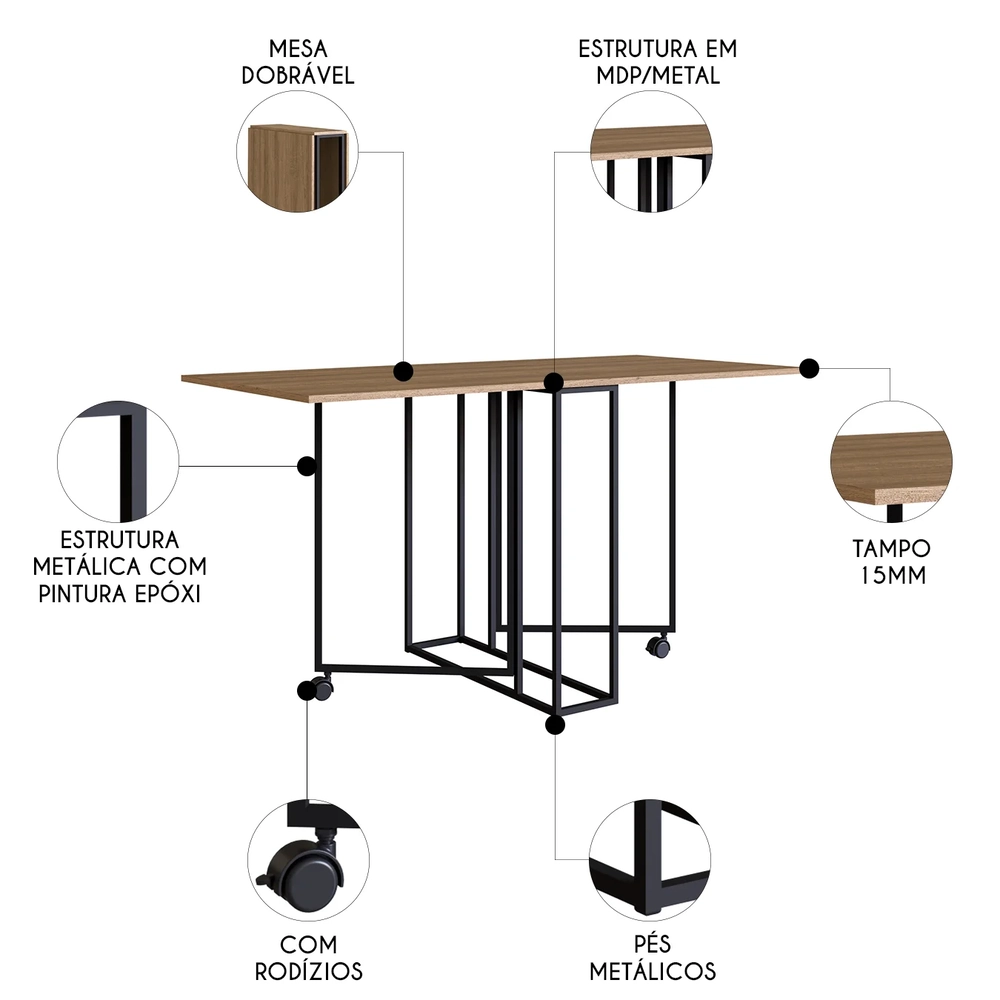 MESA DOBRÁVEL

ESTRUTURA EM MDP/METAL

ESTRUTURA METÁLICA COM PINTURA EPÓXI

TAMPO 15MM

COM RODÍZIOS

PÉS METÁLICOS