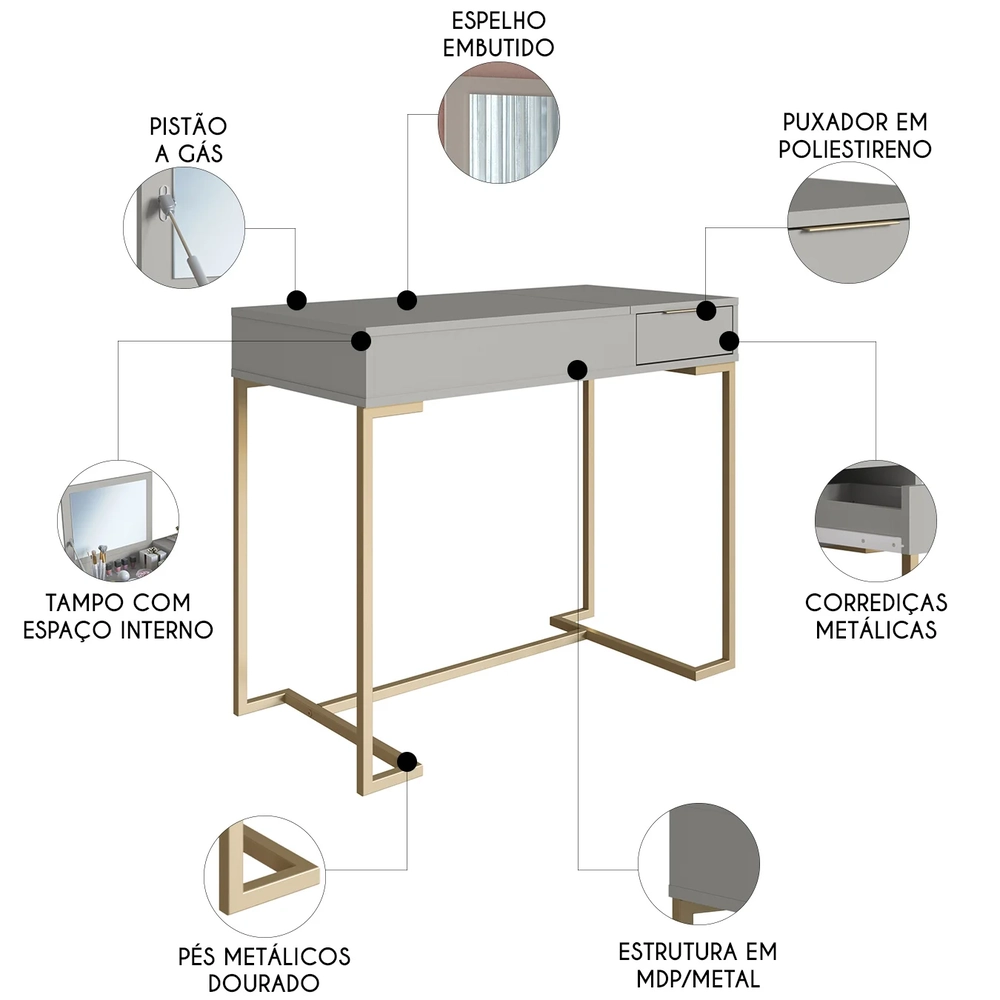 ESPELHO EMBUTIDO

PISTÃO A GÁS

PUXADOR EM POLIESTIRENO

TAMPO COM ESPAÇO INTERNO

CORREDIÇAS METÁLICAS

PÉS METÁLICOS DOURADO

ESTRUTURA EM MDP/METAL