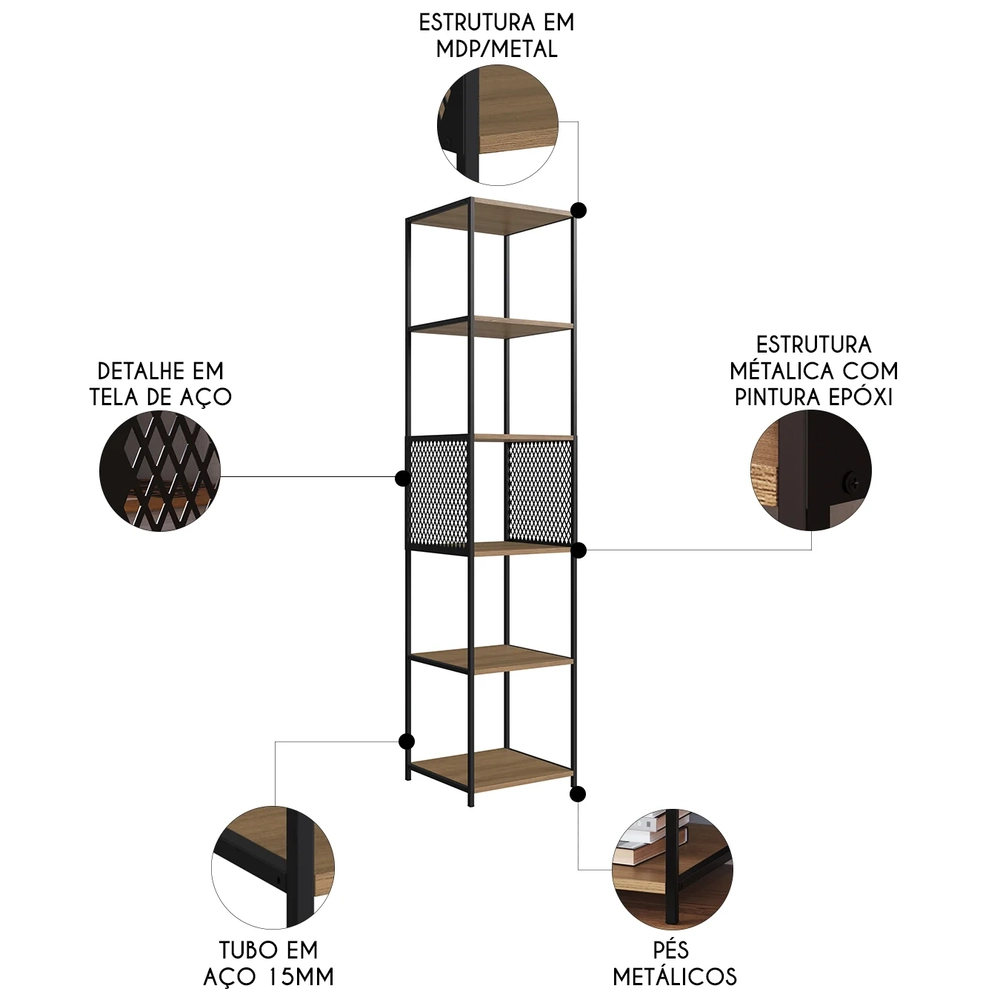 ESTRUTURA EM MDP/METAL

DETALHE EM TELA DE AÇO

ESTRUTURA MÉTALICA COM PINTURA EPÓXI

TUBO EM AÇO 15MM

PÉS METÁLICOS