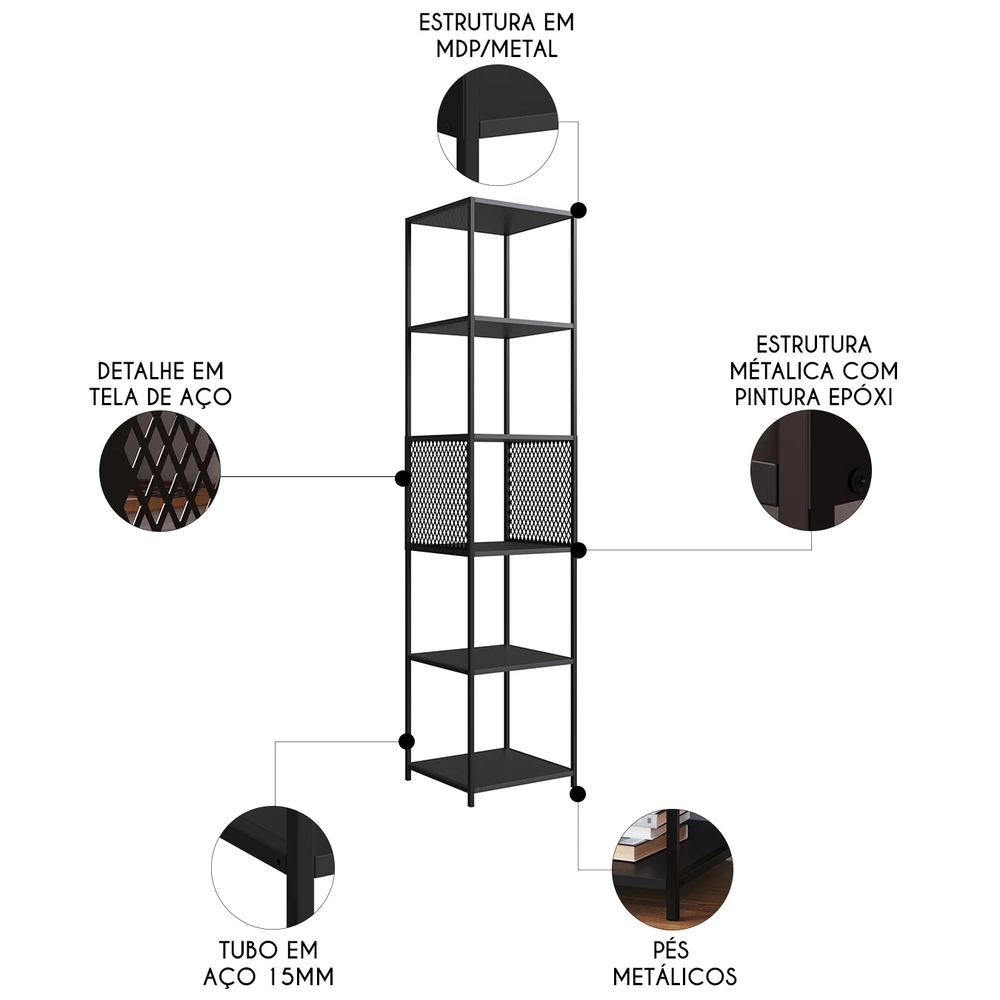 ESTRUTURA EM MDP/METAL

DETALHE EM TELA DE AÇO

ESTRUTURA MÉTALICA COM PINTURA EPÓXI

TUBO EM AÇO 15MM

PÉS METÁLICOS