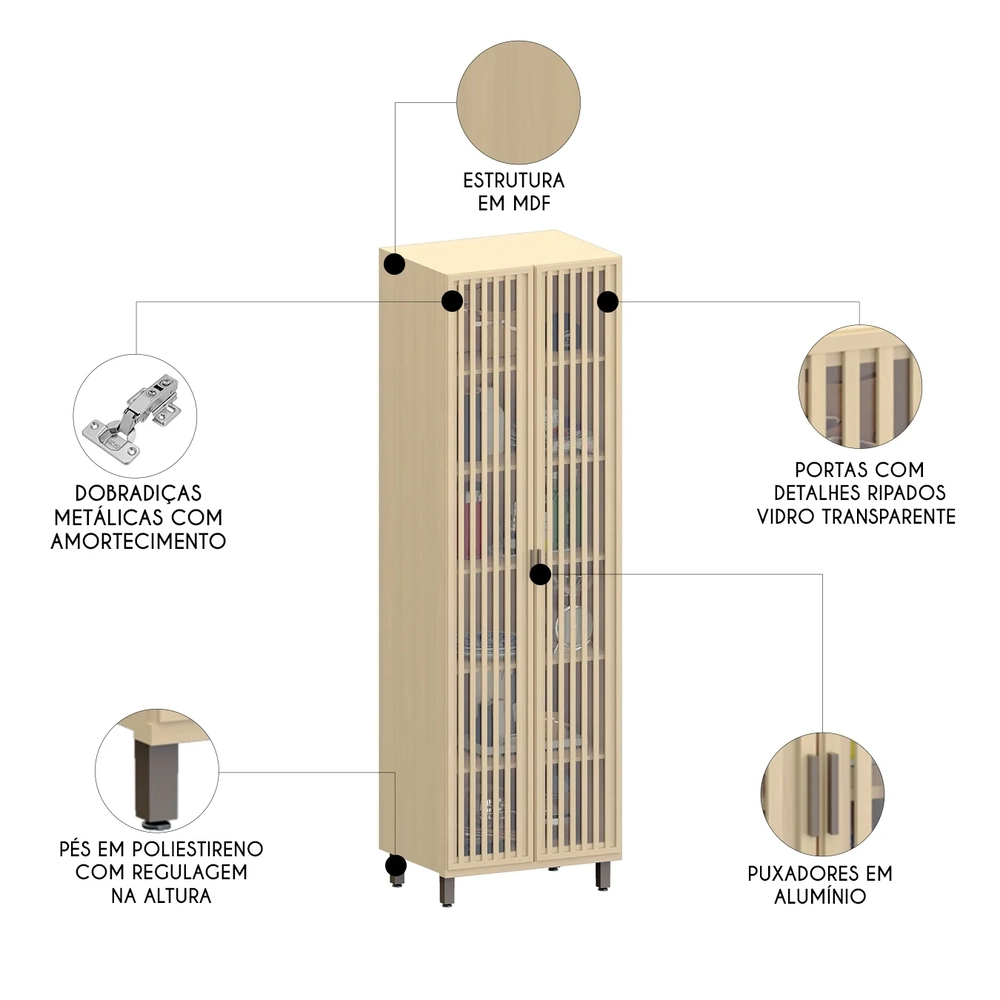 ESTRUTURA
EM MDF

DOBRADIÇAS
METÁLICAS COM
AMORTECIMENTO

PORTAS COM
DETALHES RIPADOS
VIDRO TRANSPARENTE

PÉS EM POLIESTIRENO
COM REGULAGEM
NA ALTURA

PUXADORES EM
ALUMÍNIO