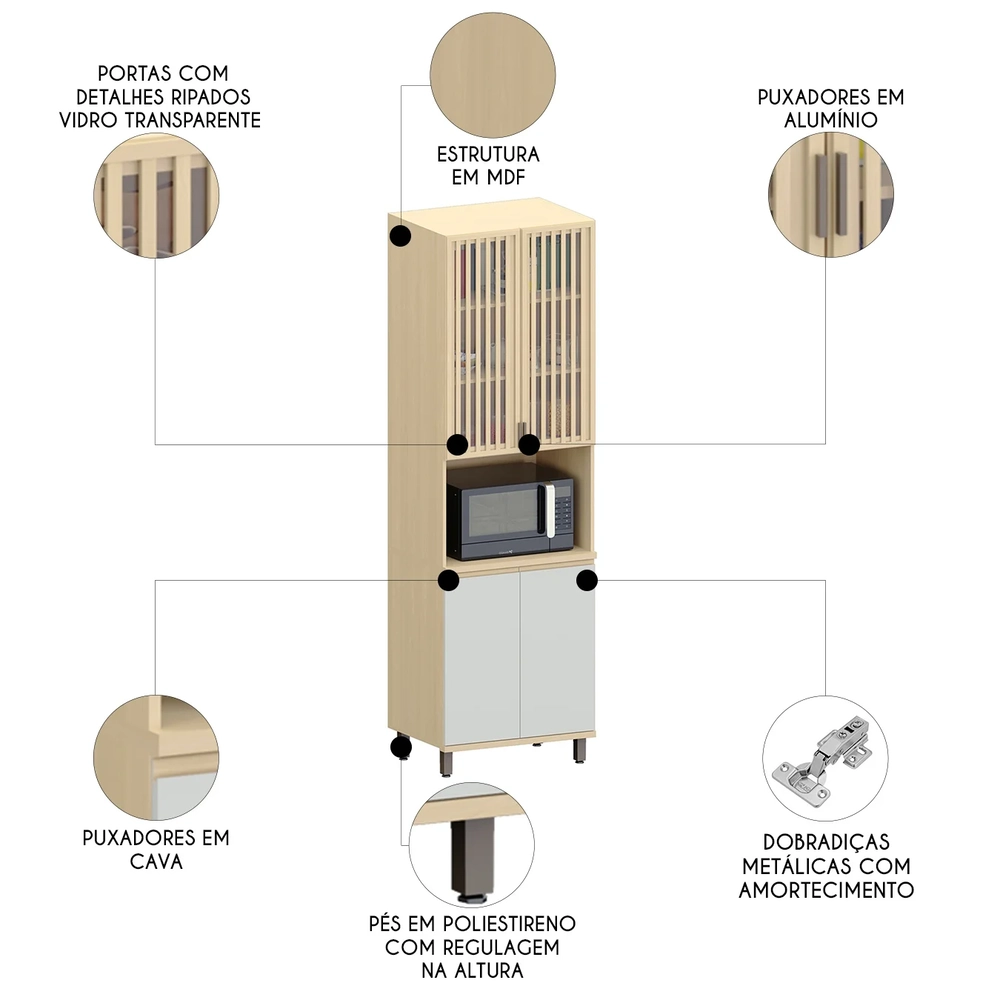 PORTAS COM DETALHES RIPADOS VIDRO TRANSPARENTE

ESTRUTURA EM MDF

PUXADORES EM ALUMÍNIO

PUXADORES EM CAVA

PÉS EM POLIESTIRENO COM REGULAGEM NA ALTURA

DOBRADIÇAS METÁLICAS COM AMORTECIMENTO