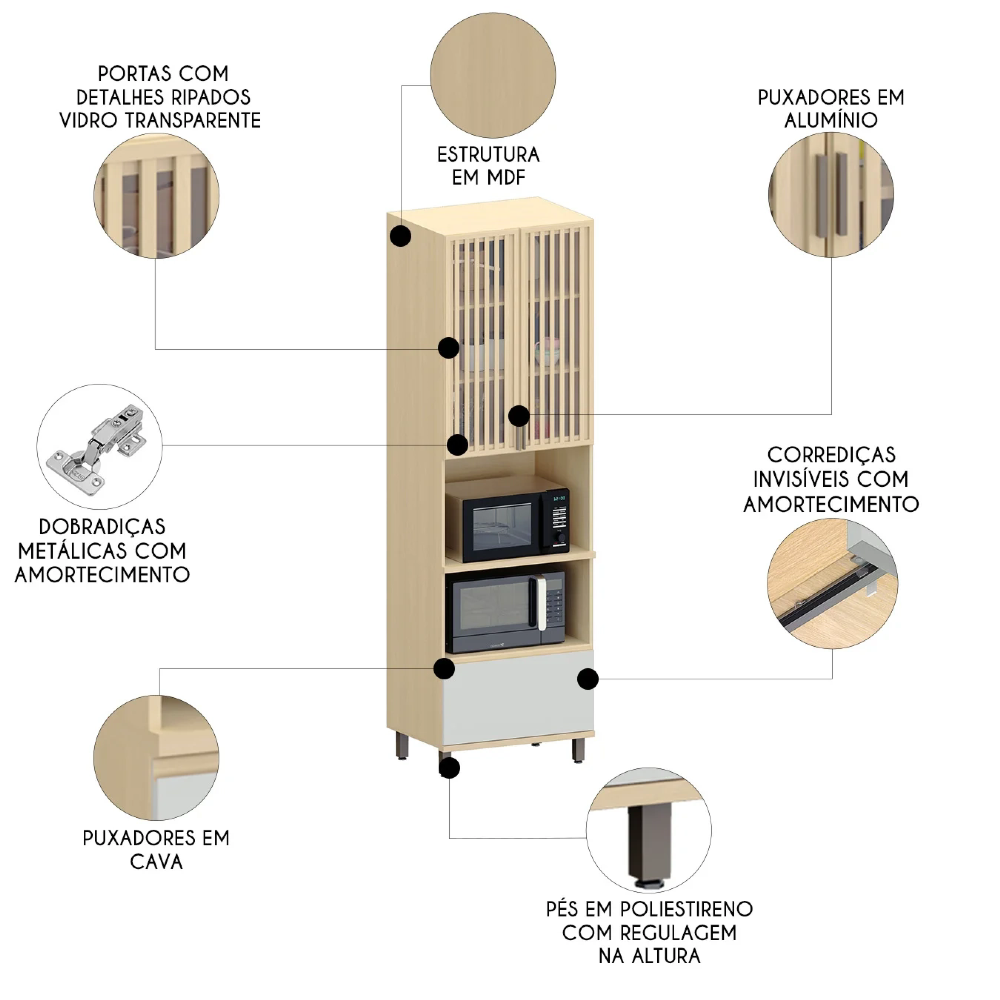 PORTAS COM DETALHES RIPADOS VIDRO TRANSPARENTE

ESTRUTURA EM MDF

PUXADORES EM ALUMÍNIO

DOBRADIÇAS METÁLICAS COM AMORTECIMENTO

CORREDIÇAS INVISÍVEIS COM AMORTECIMENTO

PUXADORES EM CAVA

PÉS EM POLIESTIRENO COM REGULAGEM NA ALTURA