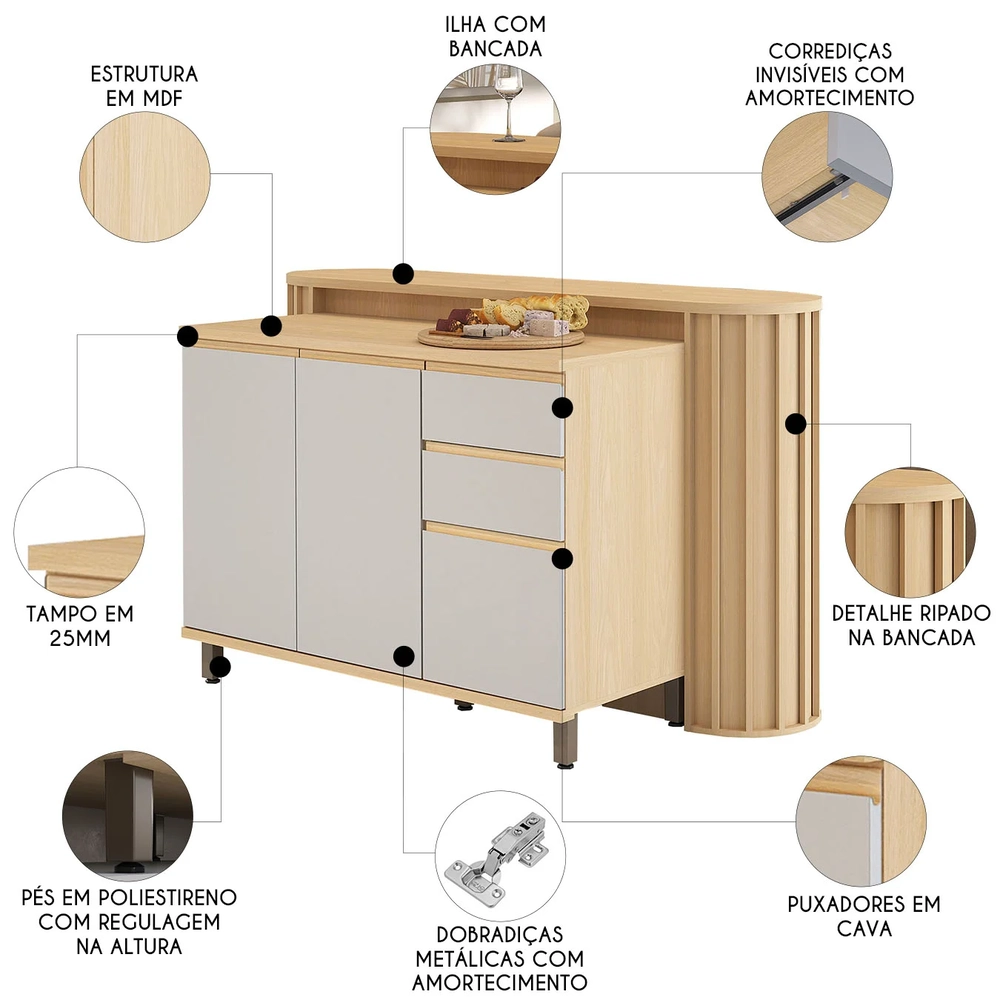 ESTRUTURA EM MDF

ILHA COM BANCADA

CORREDIÇAS INVISÍVEIS COM AMORTECIMENTO

TAMPO EM 25MM

DETALHE RIPADO NA BANCADA

PÉS EM POLIESTIRENO COM REGULAGEM NA ALTURA

DOBRADIÇAS METÁLICAS COM AMORTECIMENTO

PUXADORES EM CAVA