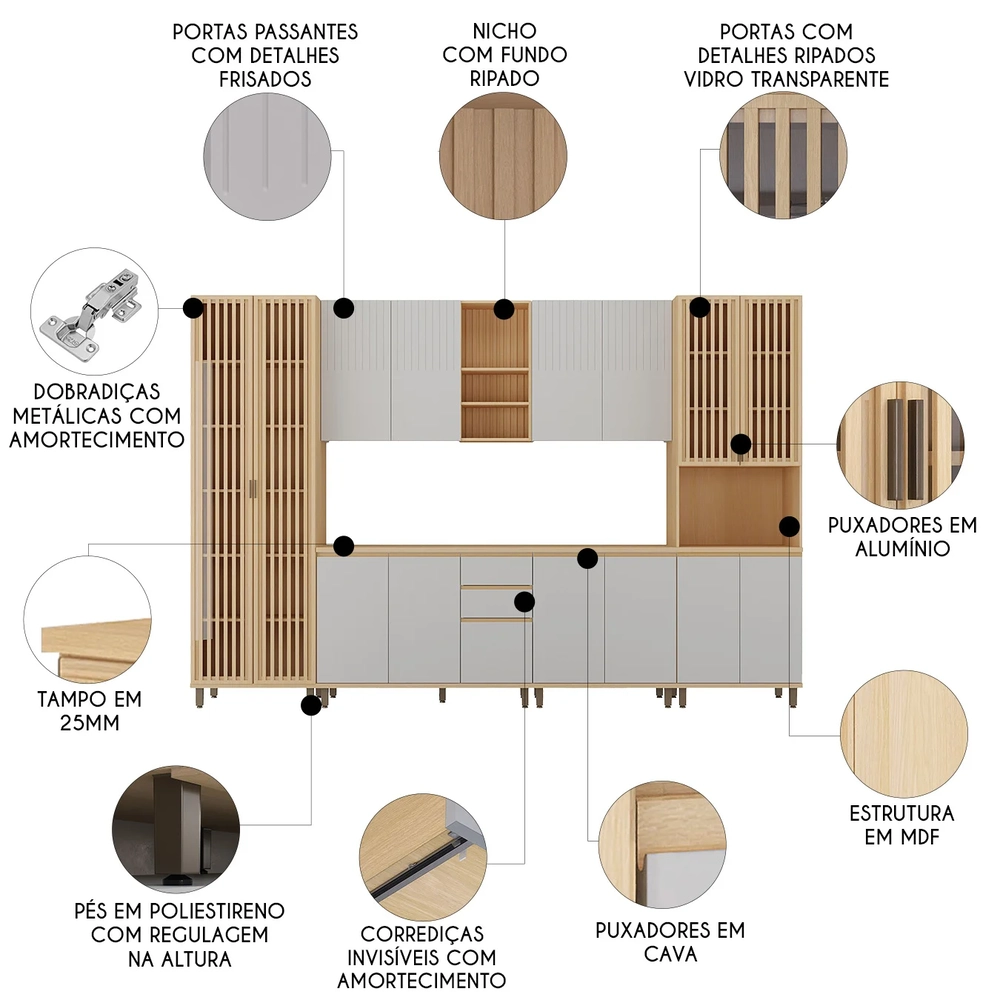 PORTAS PASSANTES COM DETALHES FRISADOS

NICHO COM FUNDO RIPADO

PORTAS COM DETALHES RIPADOS VIDRO TRANSPARENTE

DOBRADIÇAS METÁLICAS COM AMORTECIMENTO

PUXADORES EM ALUMÍNIO

TAMPO EM 25MM

ESTRUTURA EM MDF

PÉS EM POLIESTIRENO COM REGULAGEM NA ALTURA

CORREDIÇAS INVISÍVEIS COM AMORTECIMENTO

PUXADORES EM CAVA