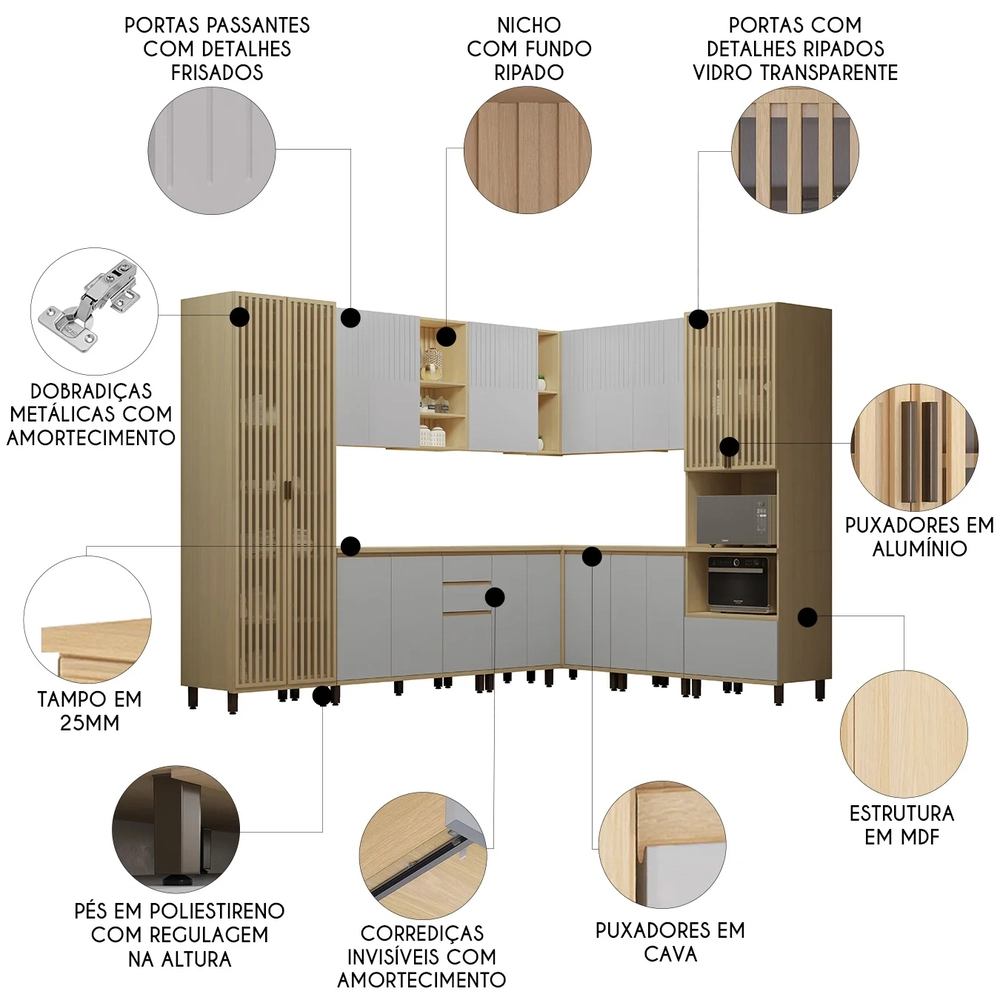 PORTAS PASSANTES COM DETALHES FRISADOS

NICHO COM FUNDO RIPADO

PORTAS COM DETALHES RIPADOS VIDRO TRANSPARENTE

DOBRADIÇAS METÁLICAS COM AMORTECIMENTO

PUXADORES EM ALUMÍNIO

TAMPO EM 25MM

ESTRUTURA EM MDF

PÉS EM POLIESTIRENO COM REGULAGEM NA ALTURA

CORREDIÇAS INVISÍVEIS COM AMORTECIMENTO

PUXADORES EM CAVA