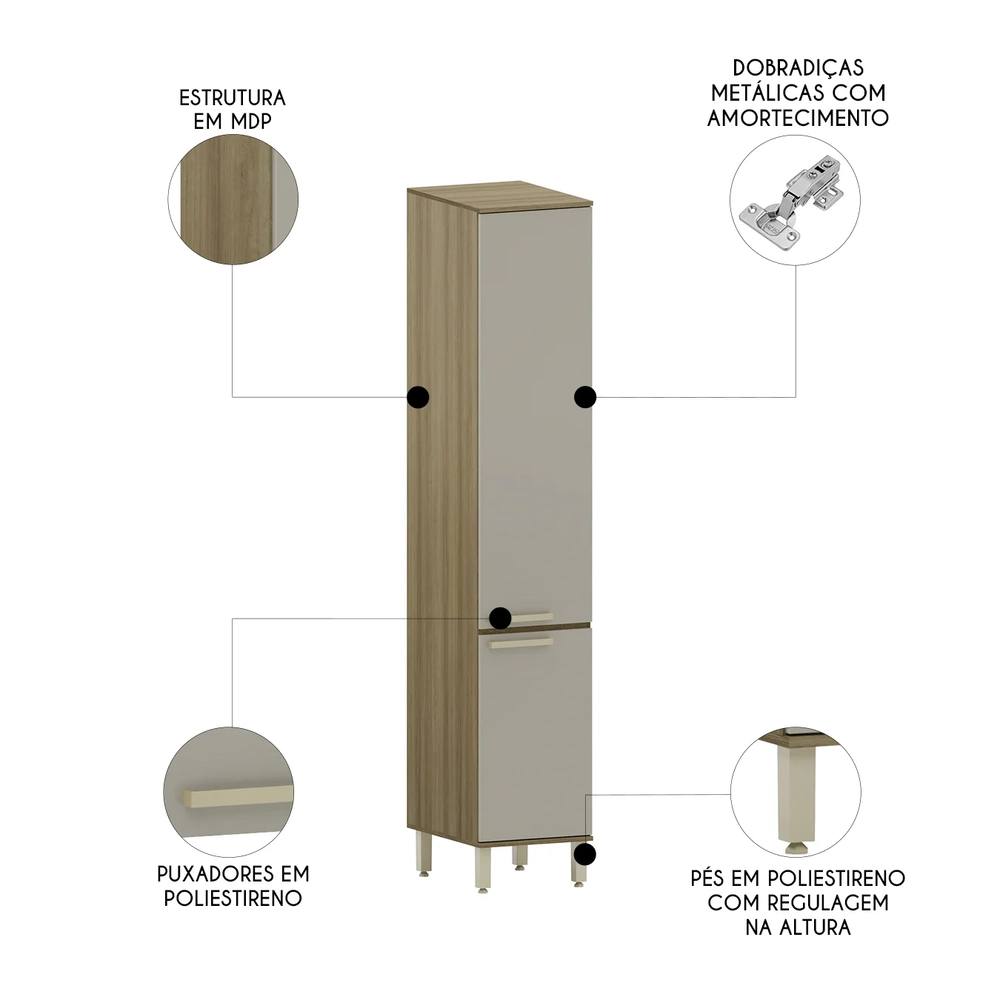 ESTRUTURA EM MDP

DOBRADIÇAS METÁLICAS COM AMORTECIMENTO

PUXADORES EM POLIESTIRENO

PÉS EM POLIESTIRENO COM REGULAGEM NA ALTURA