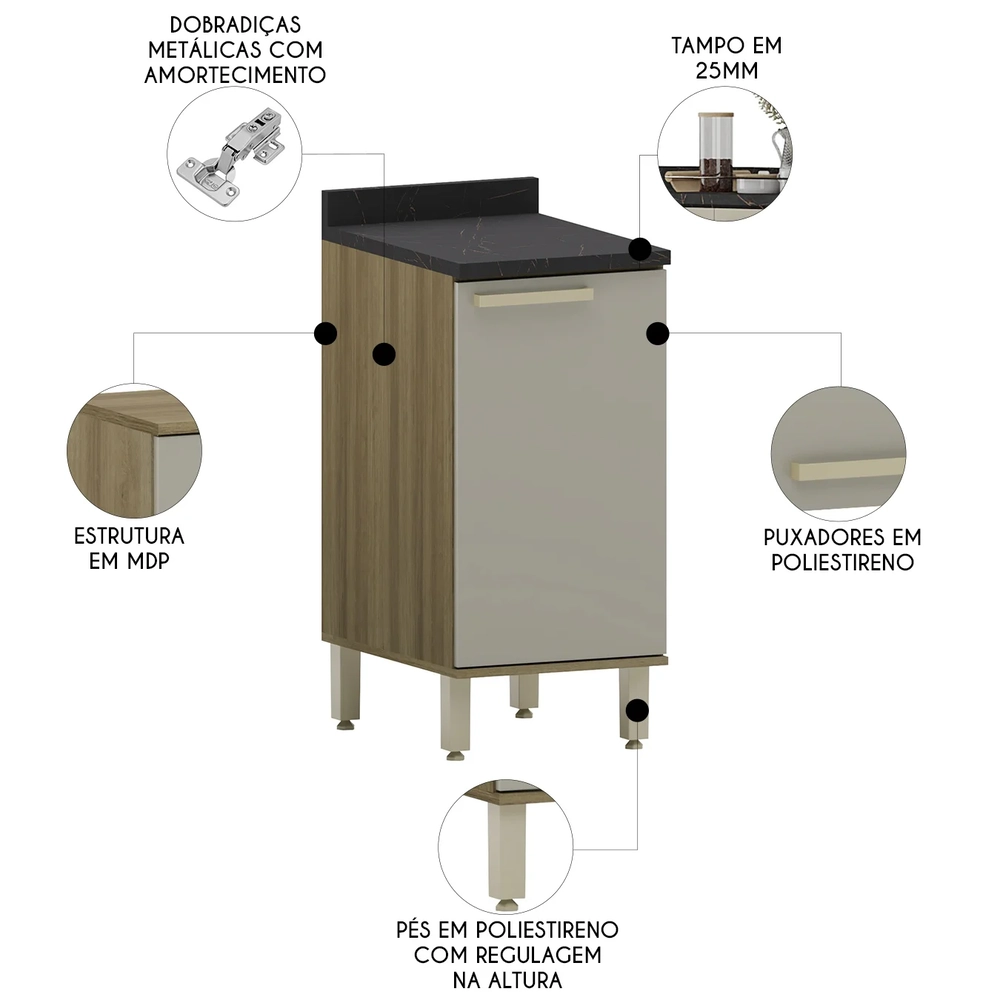 DOBRADIÇAS METÁLICAS COM AMORTECIMENTO

TAMPO EM 25MM

ESTRUTURA EM MDP

PUXADORES EM POLIESTIRENO

PÉS EM POLIESTIRENO COM REGULAGEM NA ALTURA