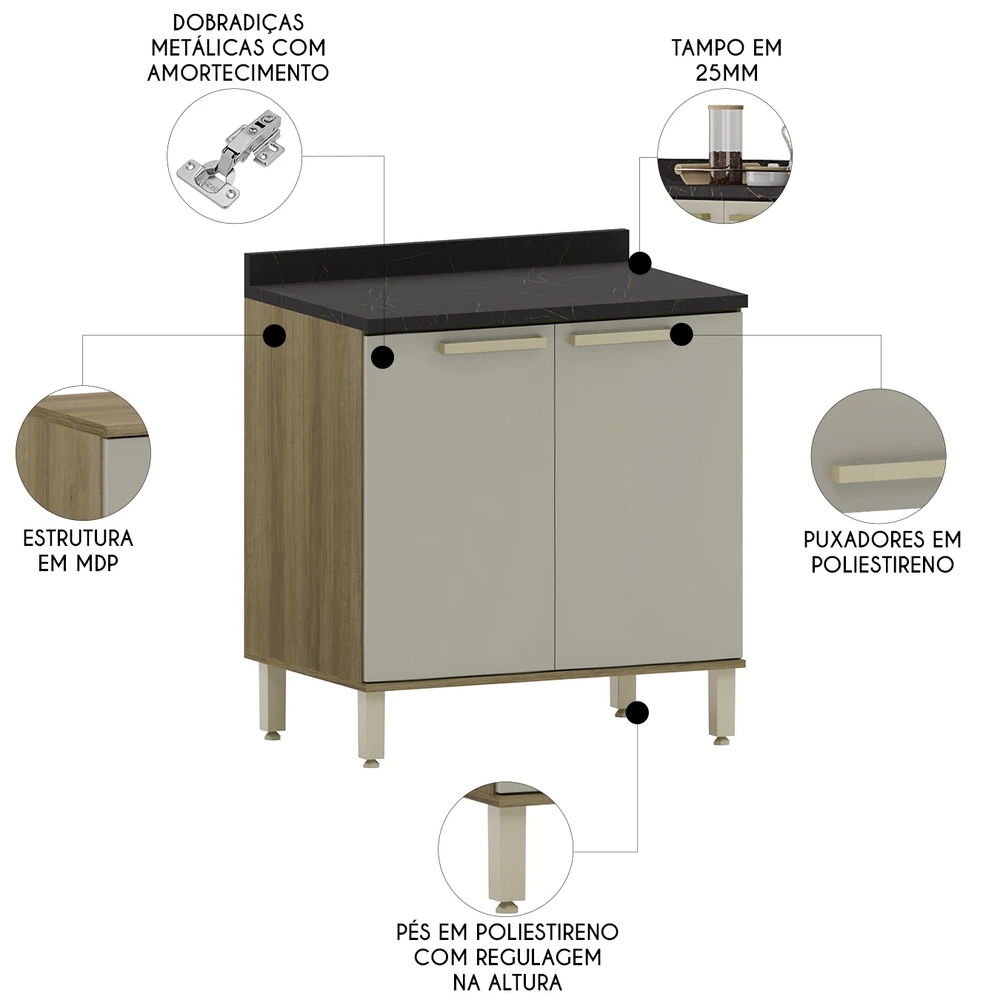 DOBRADIÇAS METÁLICAS COM AMORTECIMENTO

TAMPO EM 25MM

ESTRUTURA EM MDP

PUXADORES EM POLIESTIRENO

PÉS EM POLIESTIRENO COM REGULAGEM NA ALTURA