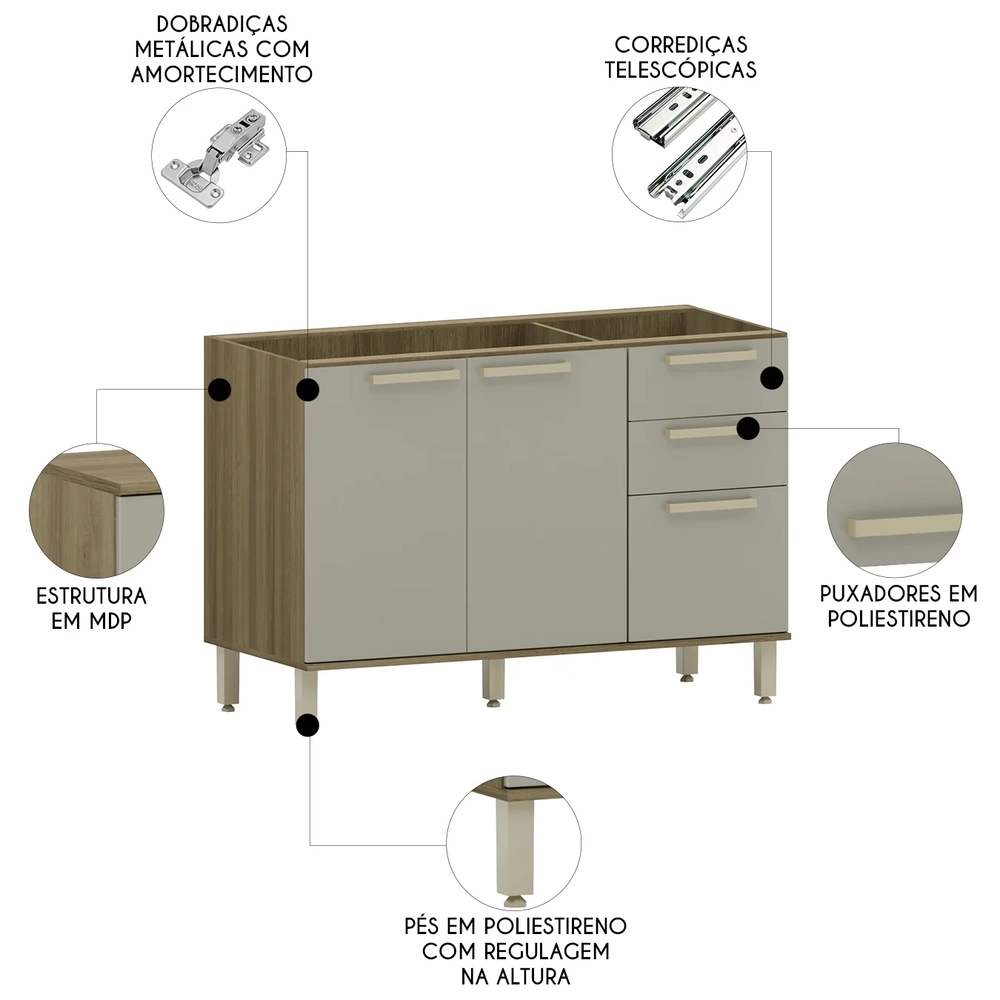 DOBRADIÇAS METÁLICAS COM AMORTECIMENTO

CORREDIÇAS TELESCÓPICAS

ESTRUTURA EM MDP

PUXADORES EM POLIESTIRENO

PÉS EM POLIESTIRENO COM REGULAGEM NA ALTURA