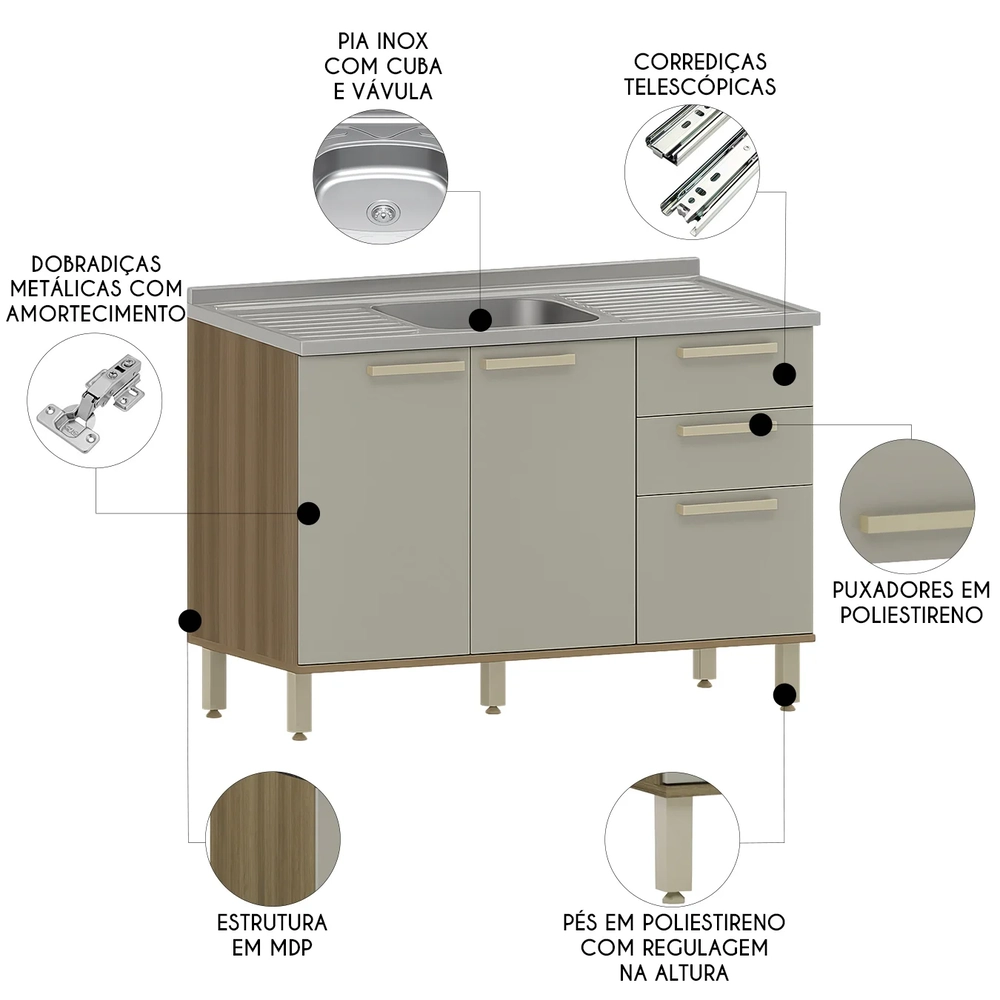 PIA INOX COM CUBA E VÁVULA

CORREDIÇAS TELESCÓPICAS

DOBRADIÇAS METÁLICAS COM AMORTECIMENTO

PUXADORES EM POLIESTIRENO

ESTRUTURA EM MDP

PÉS EM POLIESTIRENO COM REGULAGEM NA ALTURA