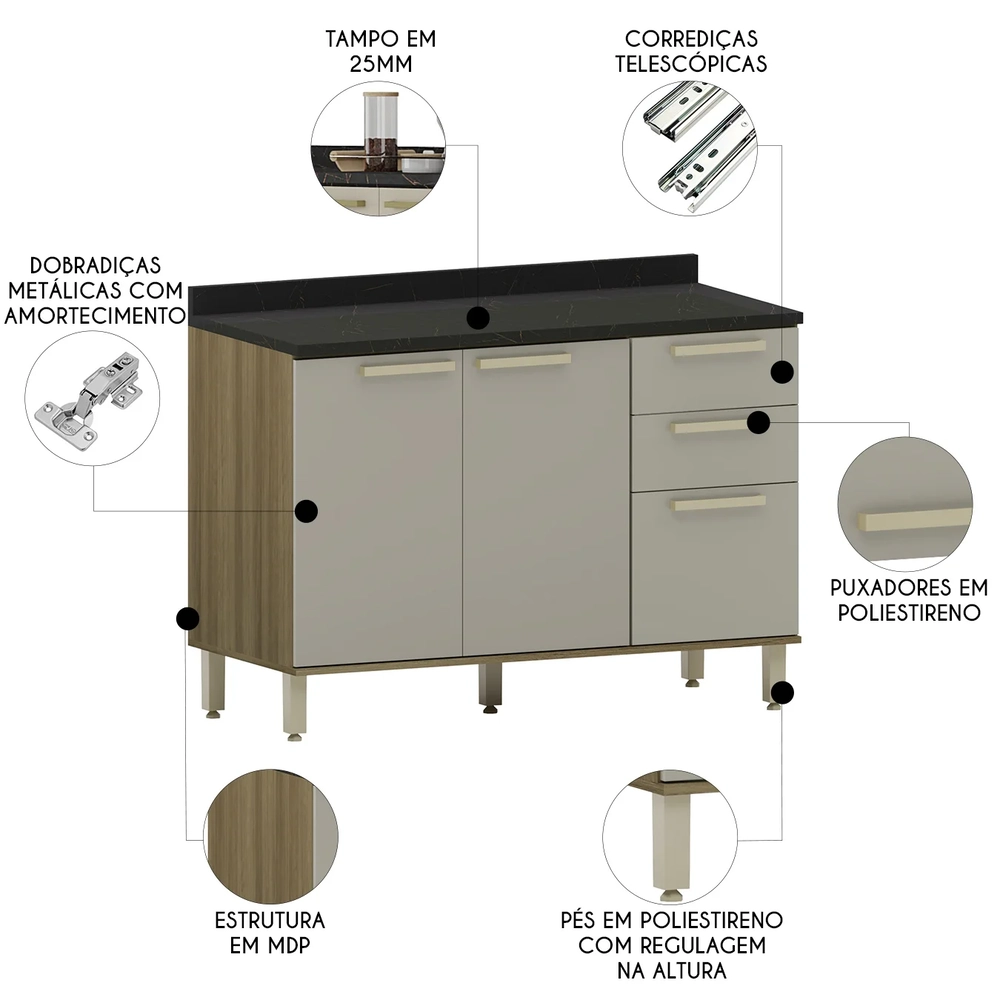 TAMPO EM 25MM

CORREDIÇAS TELESCÓPICAS

DOBRADIÇAS METÁLICAS COM AMORTECIMENTO

PUXADORES EM POLIESTIRENO

ESTRUTURA EM MDP

PÉS EM POLIESTIRENO COM REGULAGEM NA ALTURA