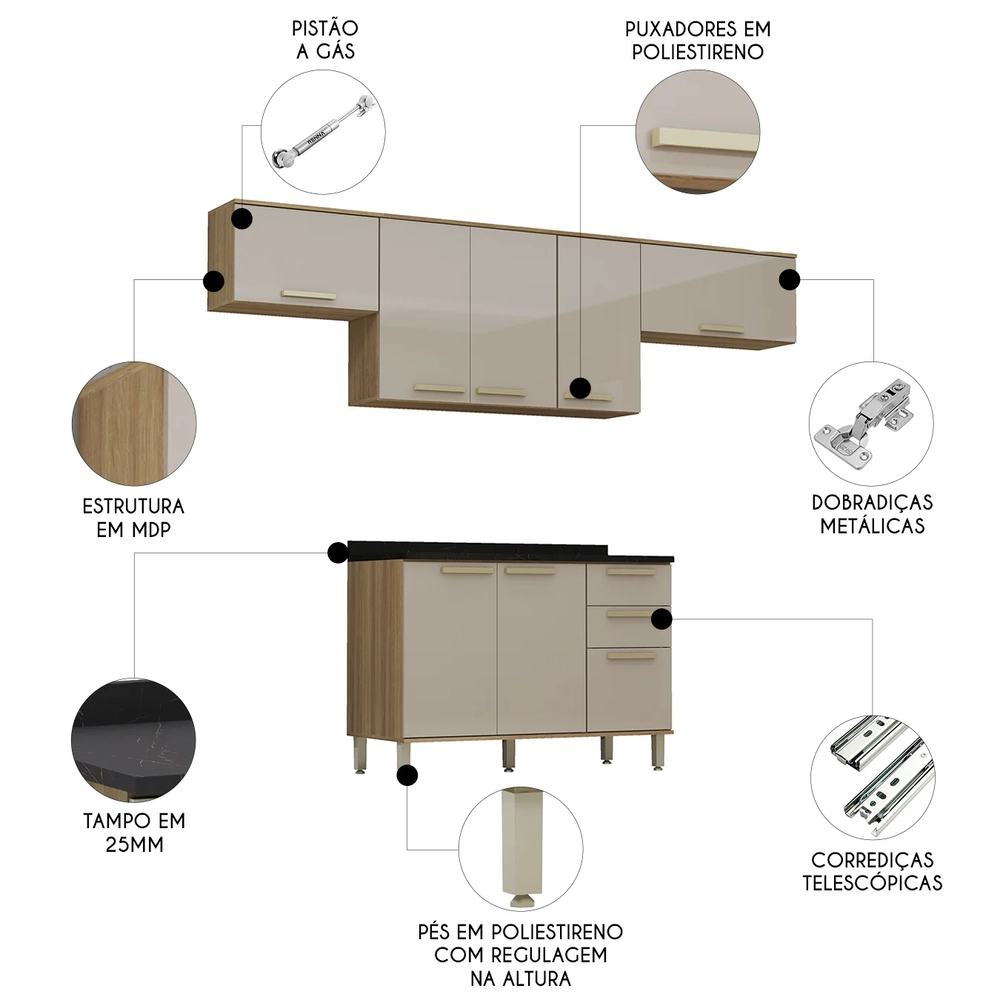 PISTÃO
A GÁS

PUXADORES EM
POLIESTIRENO

ESTRUTURA
EM MDP

DOBRADIÇAS
METÁLICAS

TAMPO EM
25MM

CORREDIÇAS
TELESCÓPICAS

PÉS EM POLIESTIRENO
COM REGULAGEM
NA ALTURA