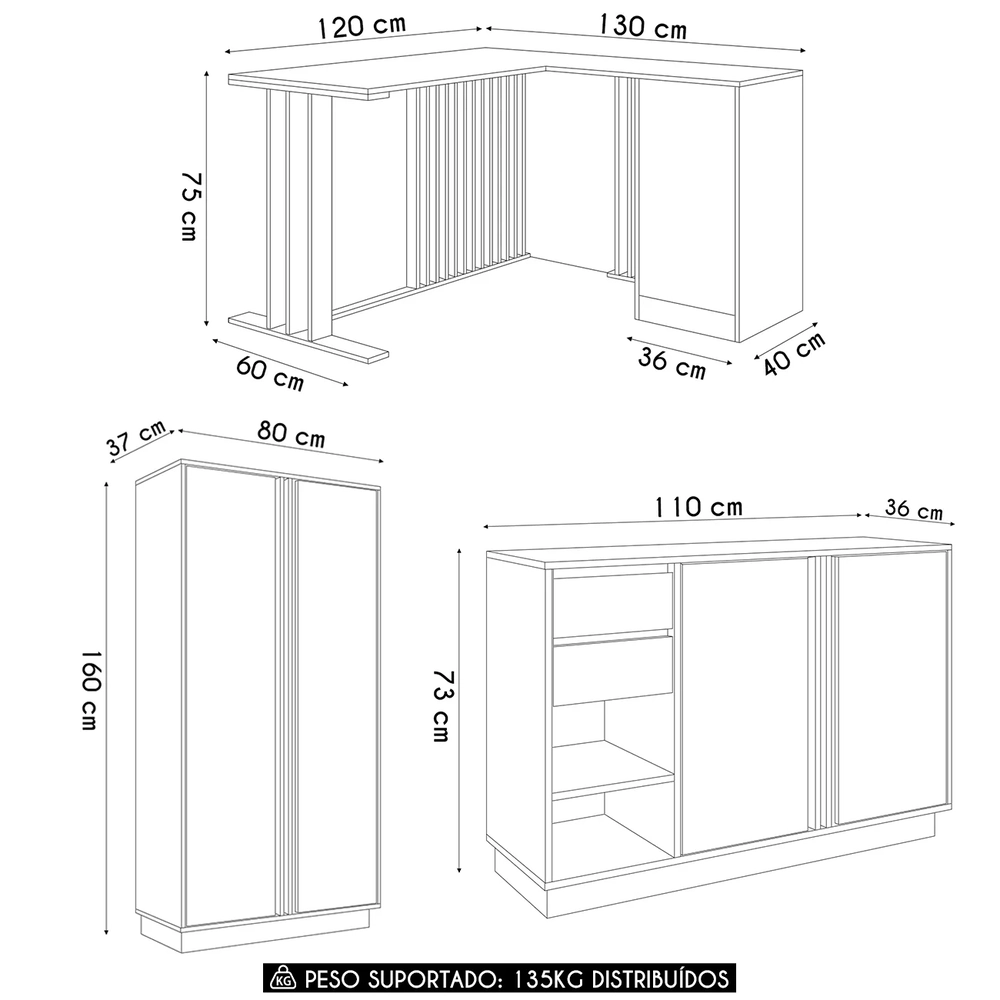 120 cm
130 cm
75 cm
60 cm
36 cm
40 cm
37 cm
80 cm
160 cm
110 cm
36 cm
73 cm
KG PESO SUPORTADO: 135KG DISTRIBUÍDOS