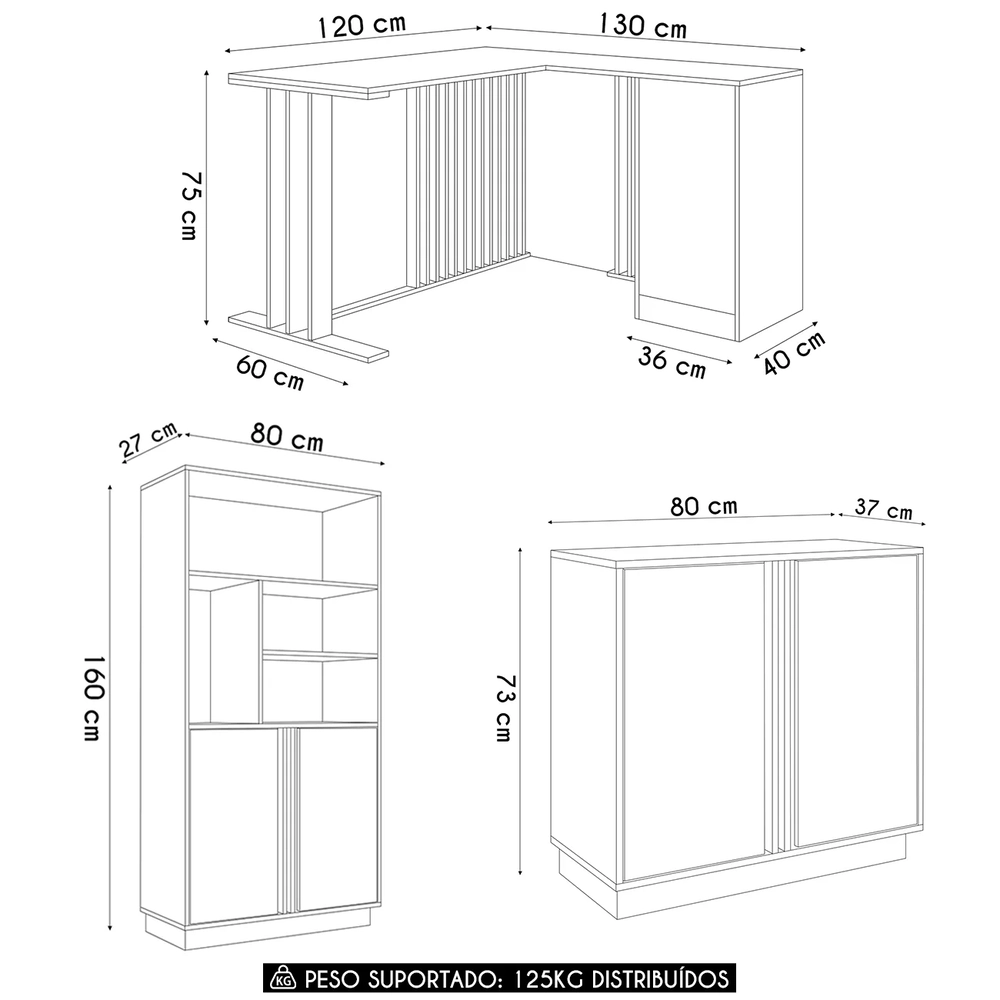 120 cm
130 cm
75 cm
60 cm
36 cm
40 cm
27 cm
80 cm
160 cm
80 cm
37 cm
73 cm
KG PESO SUPORTADO: 125KG DISTRIBUÍDOS