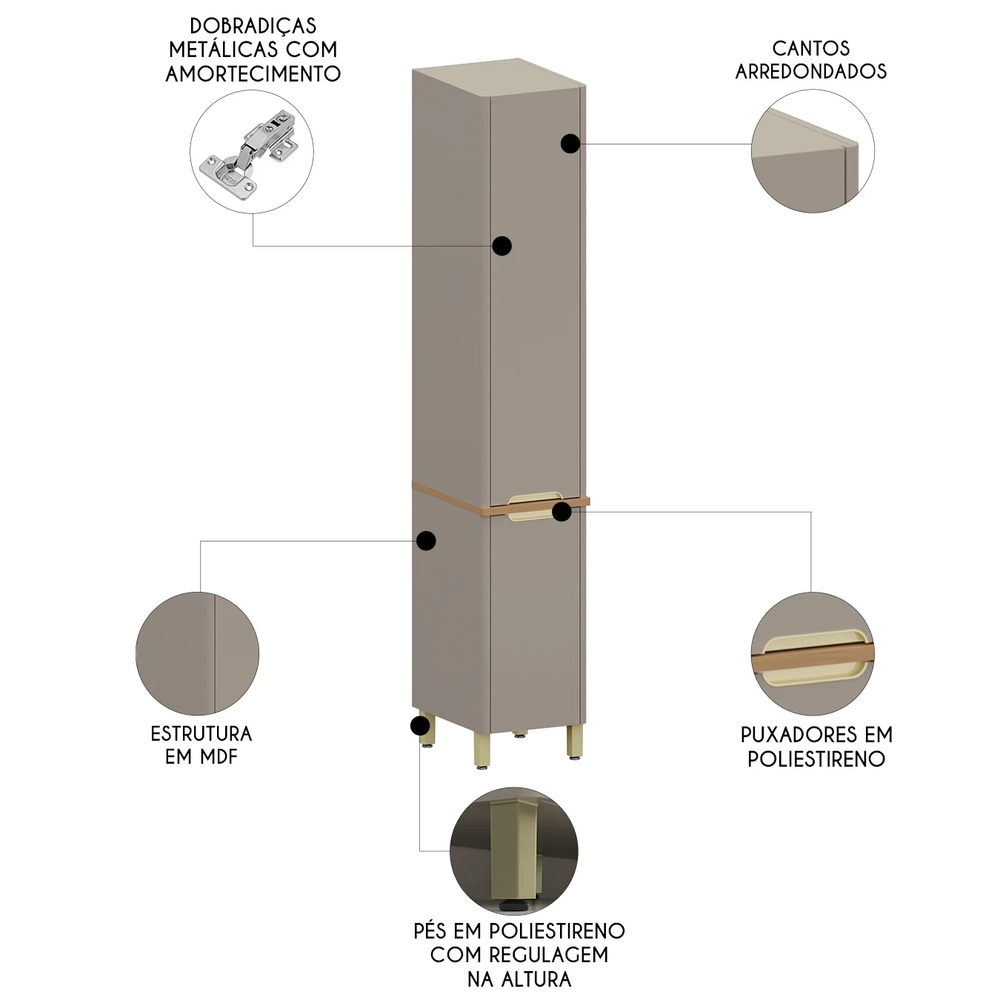 DOBRADIÇAS METÁLICAS COM AMORTECIMENTO

CANTOS ARREDONDADOS

ESTRUTURA EM MDF

PUXADORES EM POLIESTIRENO

PÉS EM POLIESTIRENO COM REGULAGEM NA ALTURA