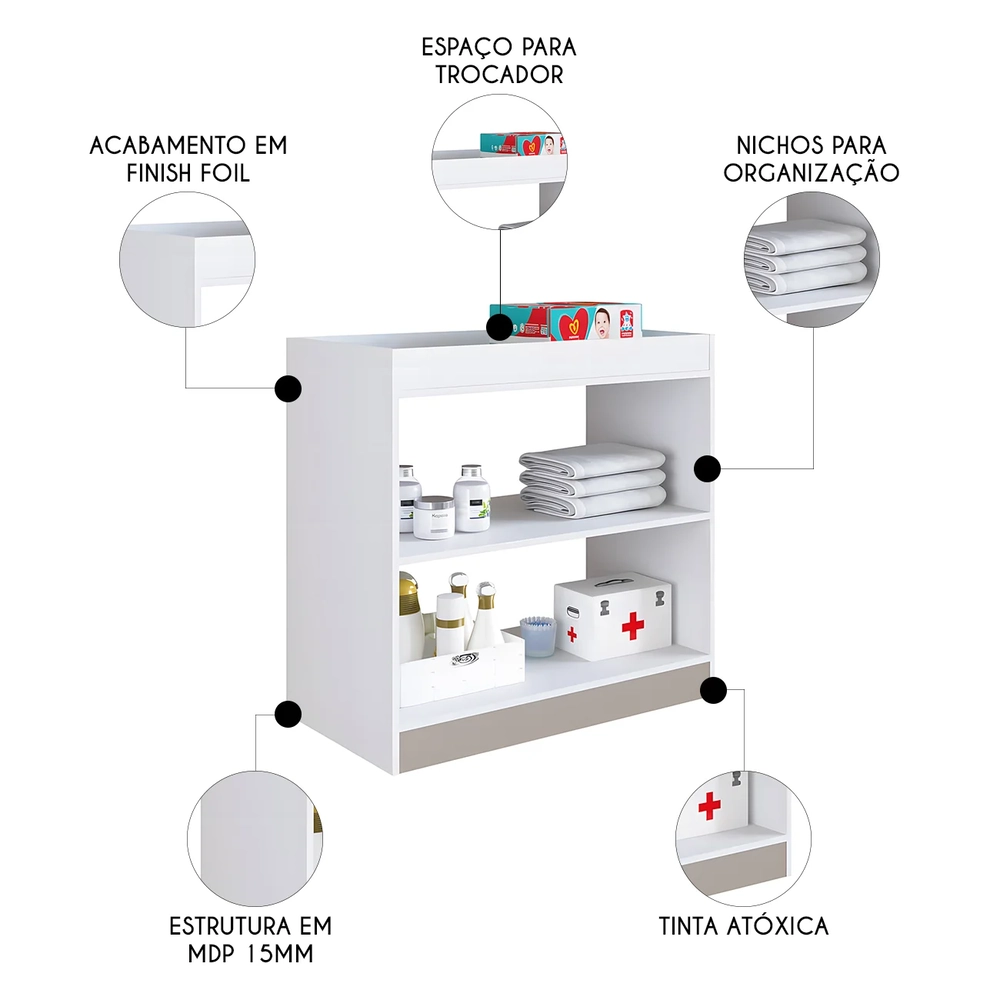 ESPAÇO PARA TROCADOR

ACABAMENTO EM FINISH FOIL

NICHOS PARA ORGANIZAÇÃO

ESTRUTURA EM MDP 15MM

TINTA ATÓXICA