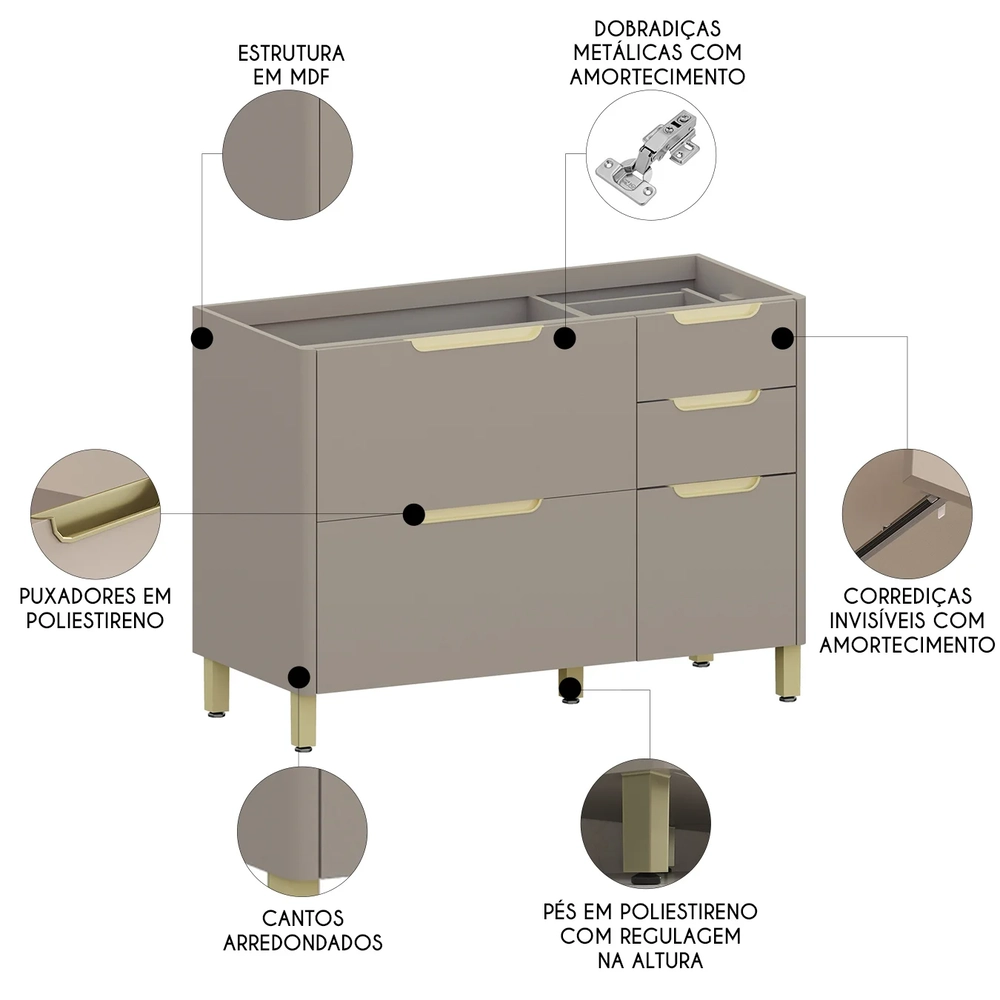 ESTRUTURA
EM MDF

DOBRADIÇAS
METÁLICAS COM
AMORTECIMENTO

PUXADORES EM
POLIESTIRENO

CORREDIÇAS
INVISÍVEIS COM
AMORTECIMENTO

CANTOS
ARREDONDADOS

PÉS EM POLIESTIRENO
COM REGULAGEM
NA ALTURA