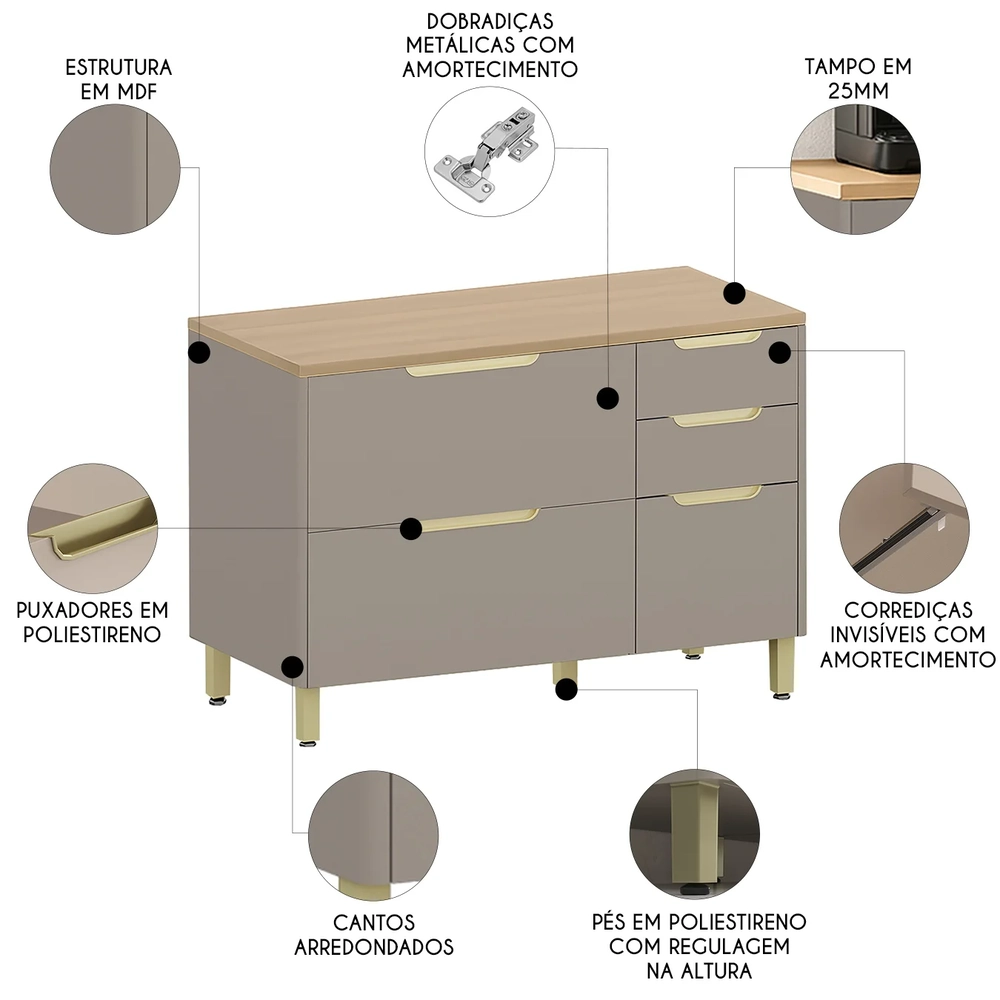 ESTRUTURA EM MDF

DOBRADIÇAS METÁLICAS COM AMORTECIMENTO

TAMPO EM 25MM

PUXADORES EM POLIESTIRENO

CORREDIÇAS INVISÍVEIS COM AMORTECIMENTO

CANTOS ARREDONDADOS

PÉS EM POLIESTIRENO COM REGULAGEM NA ALTURA