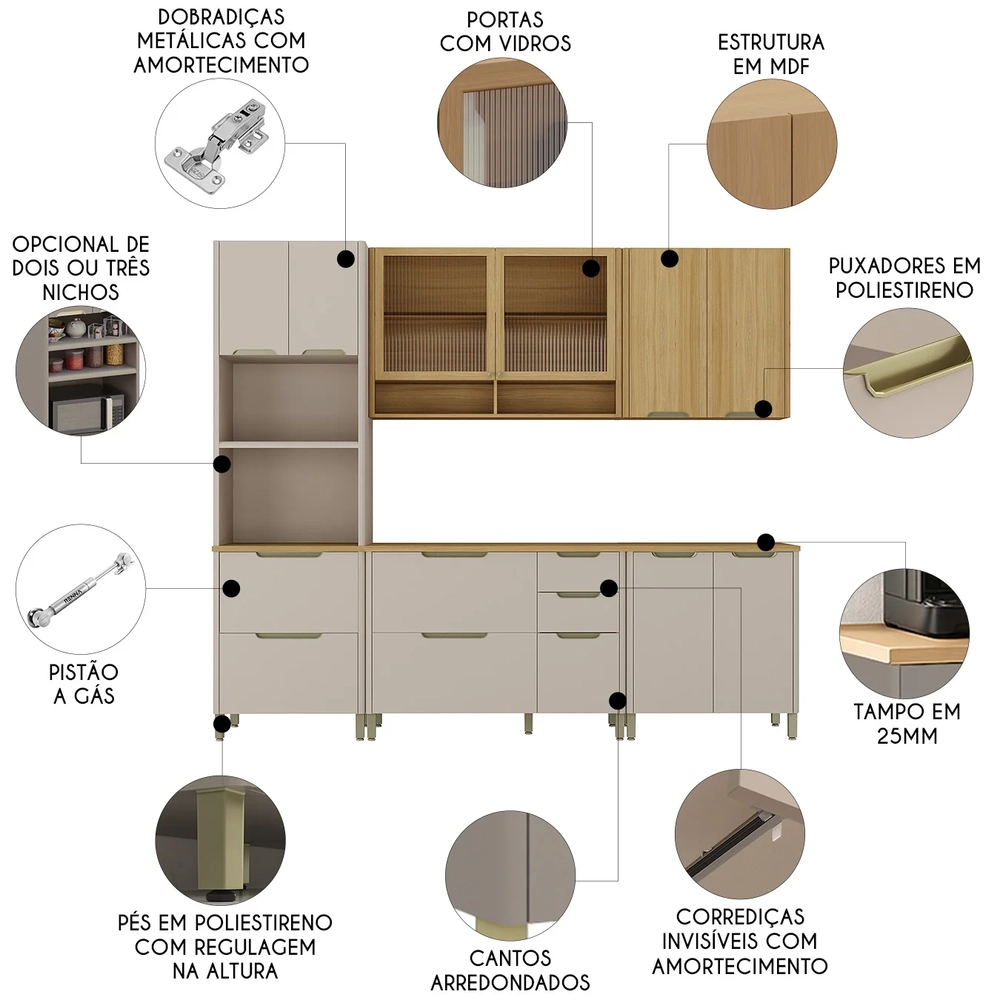 DOBRADIÇAS METÁLICAS COM AMORTECIMENTO

PORTAS COM VIDROS

ESTRUTURA EM MDF

OPCIONAL DE DOIS OU TRÊS NICHOS

PUXADORES EM POLIESTIRENO

PISTÃO A GÁS

TAMPO EM 25MM

PÉS EM POLIESTIRENO COM REGULAGEM NA ALTURA

CANTOS ARREDONDADOS

CORREDIÇAS INVISÍVEIS COM AMORTECIMENTO