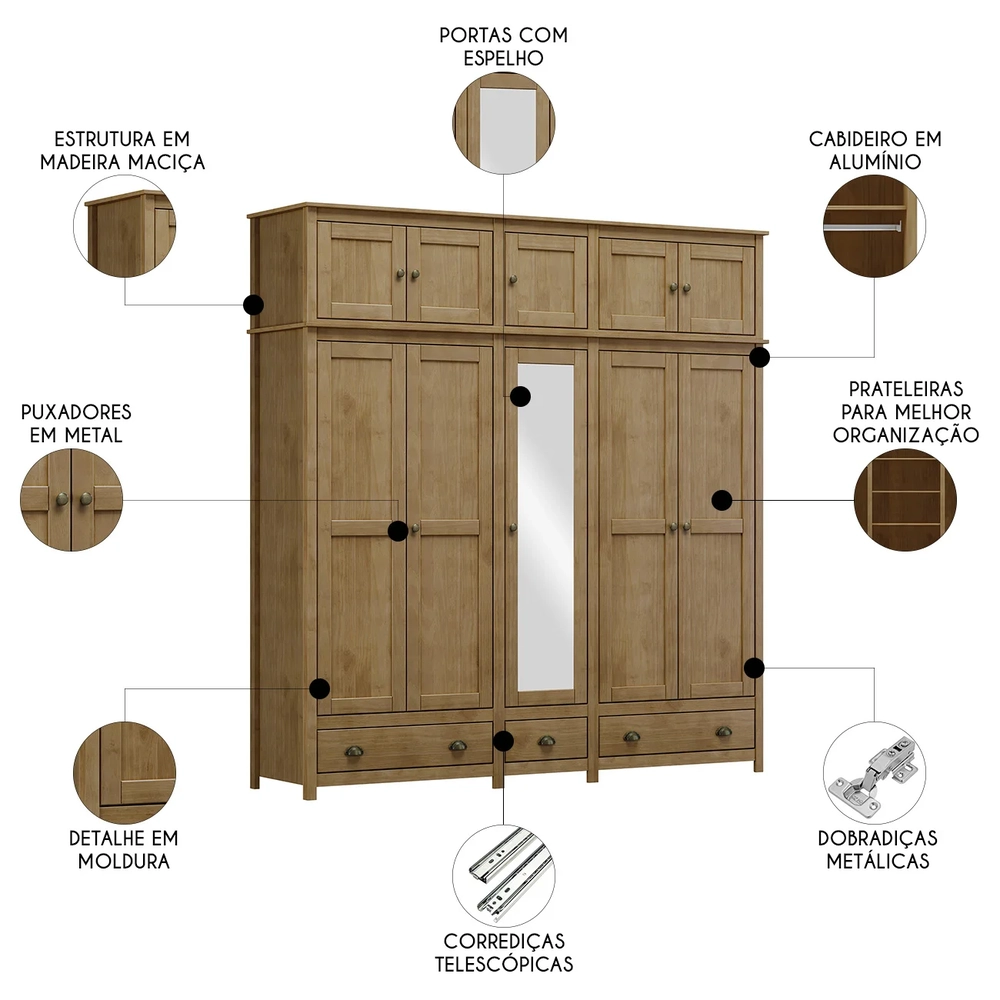 PORTAS COM ESPELHO

ESTRUTURA EM MADEIRA MACIÇA

CABIDEIRO EM ALUMÍNIO

PUXADORES EM METAL

PRATELEIRAS PARA MELHOR ORGANIZAÇÃO

DETALHE EM MOLDURA

DOBRADIÇAS METÁLICAS

CORREDIÇAS TELESCÓPICAS