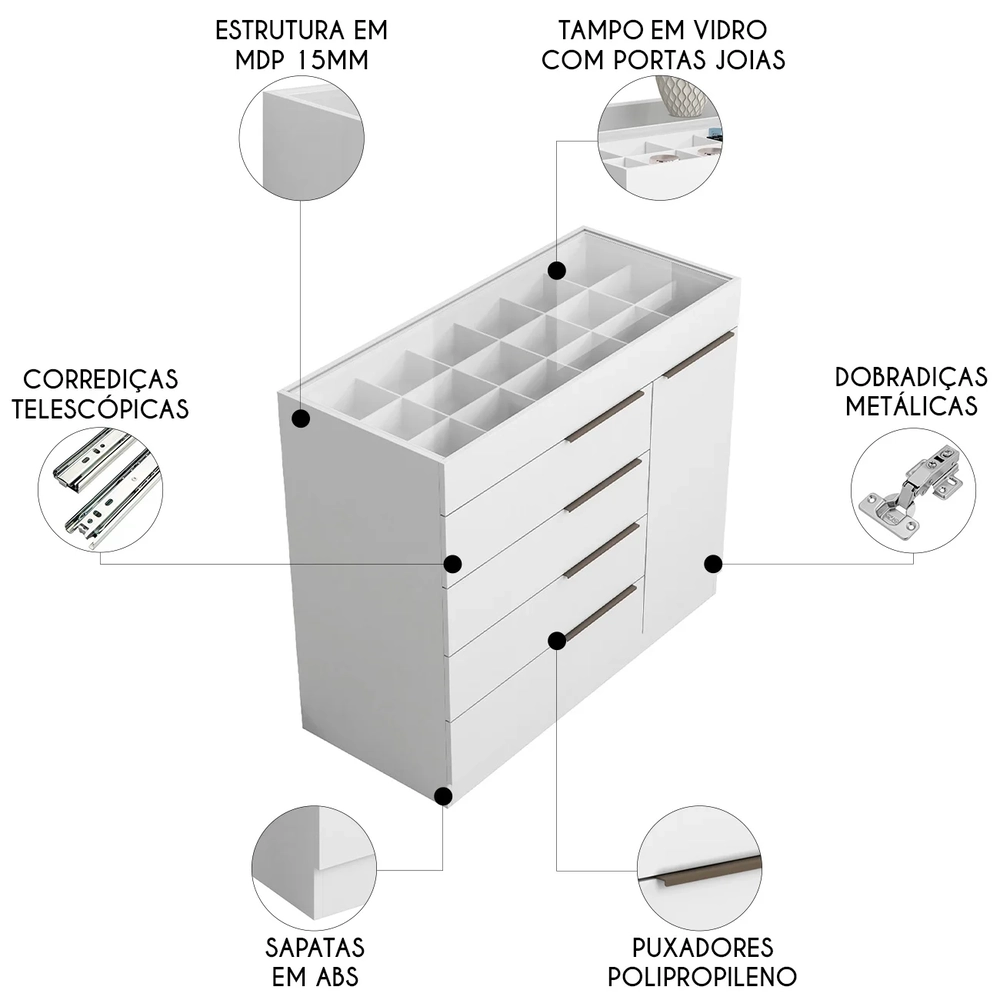 ESTRUTURA EM MDP 15MM

TAMPO EM VIDRO COM PORTAS JOIAS

CORREDIÇAS TELESCÓPICAS

DOBRADIÇAS METÁLICAS

SAPATAS EM ABS

PUXADORES POLIPROPILENO