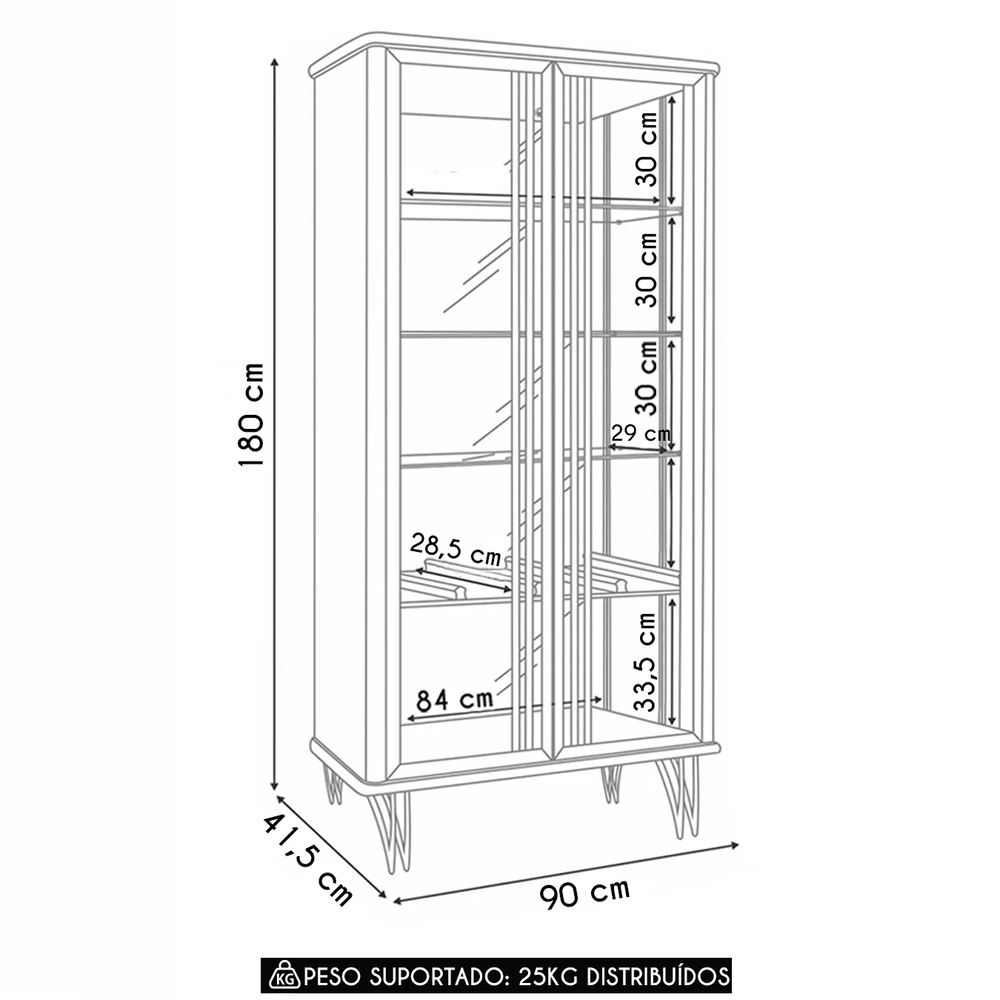 180 cm

30 cm
30 cm
30 cm
29 cm
28,5 cm
33,5 cm
84 cm

41,5 cm
90 cm

KG PESO SUPORTADO: 25KG DISTRIBUÍDOS