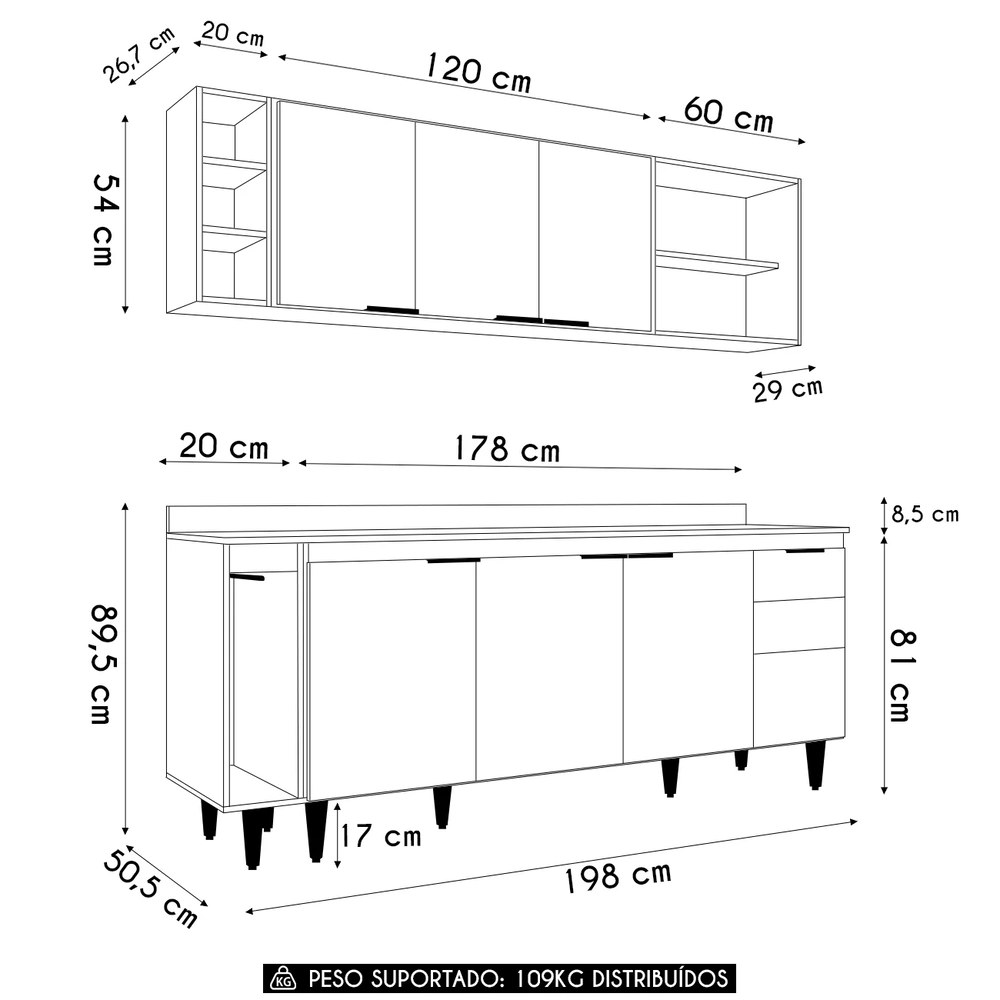 26,7 cm
20 cm
120 cm
60 cm
54 cm
29 cm
20 cm
178 cm
8,5 cm
89,5 cm
81 cm
17 cm
50,5 cm
198 cm
KG PESO SUPORTADO: 109KG DISTRIBUÍDOS